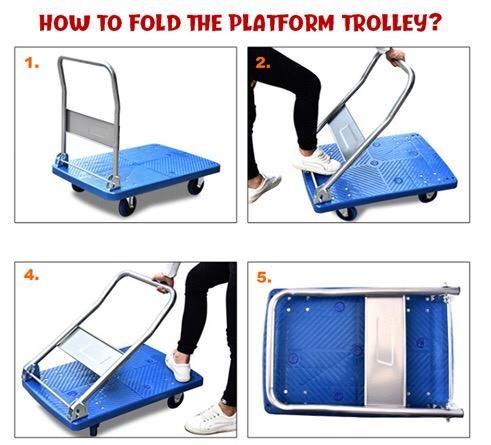 HOW TO FOLD THE PLATFORM TROLLEY?

1.

2.

4.

5.