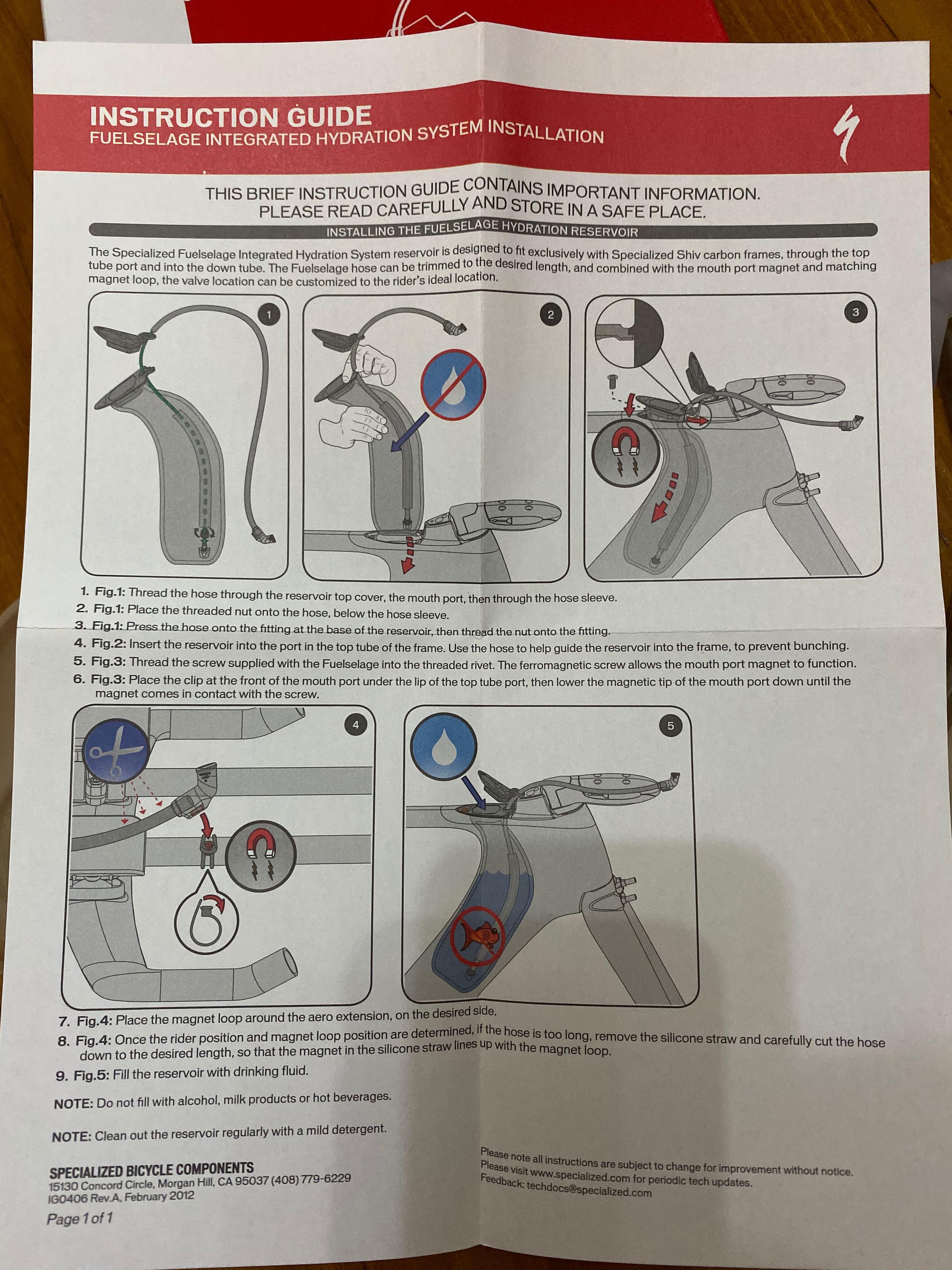 INSTRUCTION GUIDE
FUELSELAGE INTEGRATED HYDRATION SYSTEM INSTALLATION

THIS BRIEF INSTRUCTION GUIDE CONTAINS IMPORTANT INFORMATION.
PLEASE READ CAREFULLY AND STORE IN A SAFE PLACE.

INSTALLING THE FUELSELAGE HYDRATION RESERVOIR

The Specialized Fuelselage Integrated Hydration System reservoir is designed to fit exclusively with Specialized Shiv carbon frames, through the top tube port and into the down tube. The Fuelselage hose can be trimmed to the desired length, and combined with the mouth port magnet and matching magnet loop, the valve location can be customized to the rider's ideal location.

1

2

3

1. Fig.1: Thread the hose through the reservoir top cover, the mouth port, then through the hose sleeve.
2. Fig.1: Place the threaded nut onto the hose, below the hose sleeve.
3. Fig.1: Press the hose onto the fitting at the base of the reservoir, then thread the nut onto the fitting.
4. Fig.2: Insert the reservoir into the port in the top tube of the frame. Use the hose to help guide the reservoir into the frame, to prevent bunching.
5. Fig.3: Thread the screw supplied with the Fuelselage into the threaded rivet. The ferromagnetic screw allows the mouth port magnet to function.
6. Fig.3: Place the clip at the front of the mouth port under the lip of the top tube port, then lower the magnetic tip of the mouth port down until the magnet comes in contact with the screw.

4

5

7. Fig.4: Place the magnet loop around the aero extension, on the desired side.
8. Fig.4: Once the rider position and magnet loop position are determined, if the hose is too long, remove the silicone straw and carefully cut the hose down to the desired length, so that the magnet in the silicone straw lines up with the magnet loop.
9. Fig.5: Fill the reservoir with drinking fluid.

NOTE: Do not fill with alcohol, milk products or hot beverages.

NOTE: Clean out the reservoir regularly with a mild detergent.

SPECIALIZED BICYCLE COMPONENTS
15130 Concord Circle, Morgan Hill, CA 95037 (408) 779-6229
IG0406 Rev.A, February 2012

Page 1 of 1

Please note all instructions are subject to change for improvement without notice.
Please visit www.specialized.com for periodic tech updates.
Feedback: techdocs@specialized.com