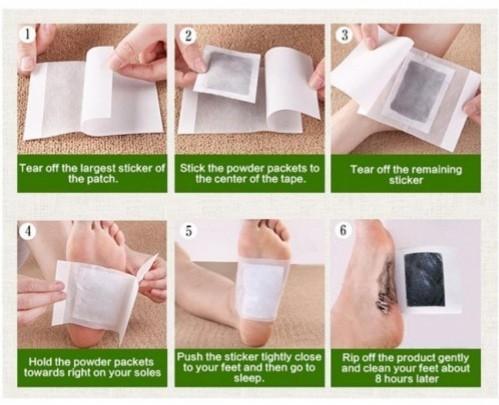 1

Tear off the largest sticker of the patch.

2

Stick the powder packets to the center of the tape.

3

Tear off the remaining sticker

4

Hold the powder packets towards right on your soles

5

Push the sticker tightly close to your feet and then go to sleep.

6

Rip off the product gently and clean your feet about 8 hours later