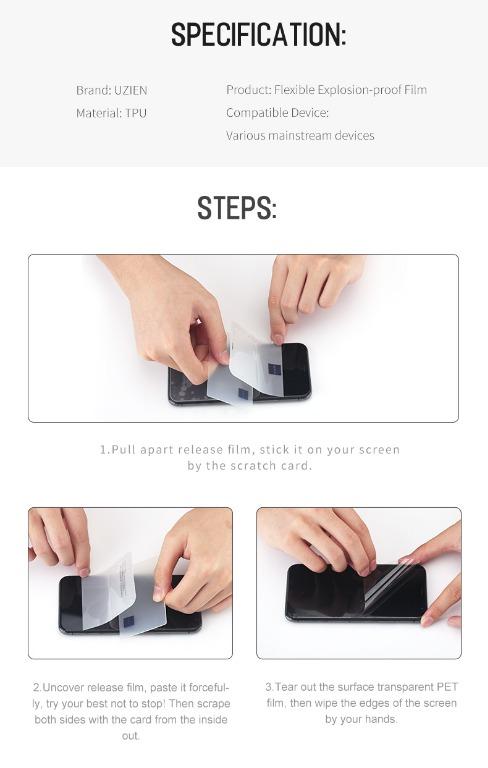 SPECIFICATION:

Brand: UZIEN
Material: TPU

Product: Flexible Explosion-proof Film
Compatible Device:
Various mainstream devices

STEPS:

1.Pull apart release film, stick it on your screen by the scratch card.

2.Uncover release film, paste it forcefully, try your best not to stop! Then scrape both sides with the card from the inside out.

3.Tear out the surface transparent PET film, then wipe the edges of the screen by your hands.