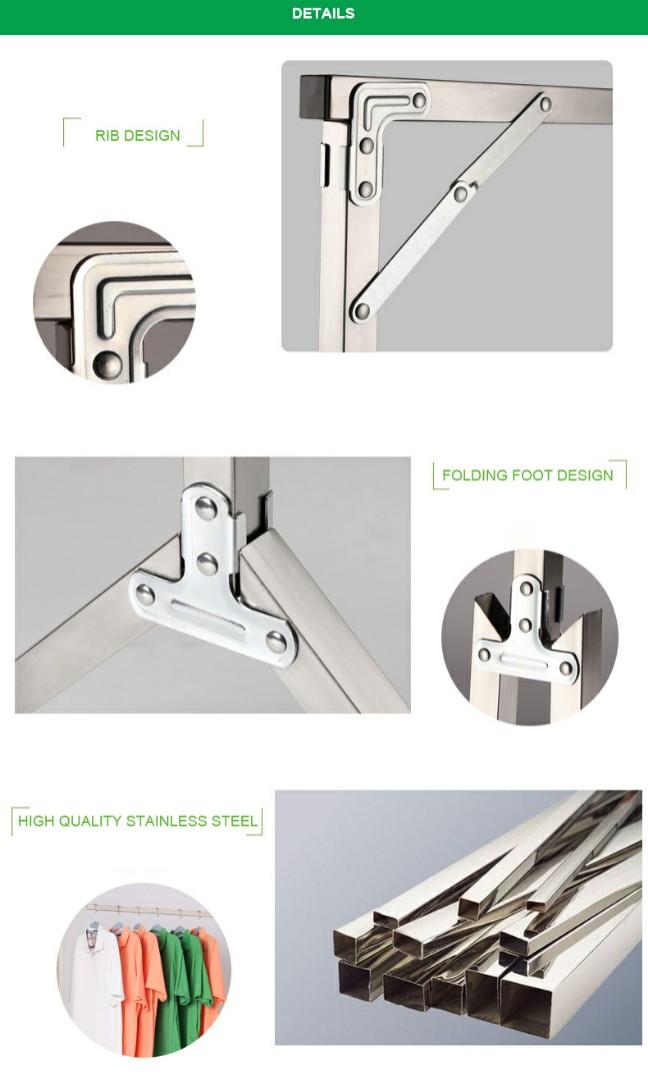 DETAILS

RIB DESIGN

FOLDING FOOT DESIGN

HIGH QUALITY STAINLESS STEEL