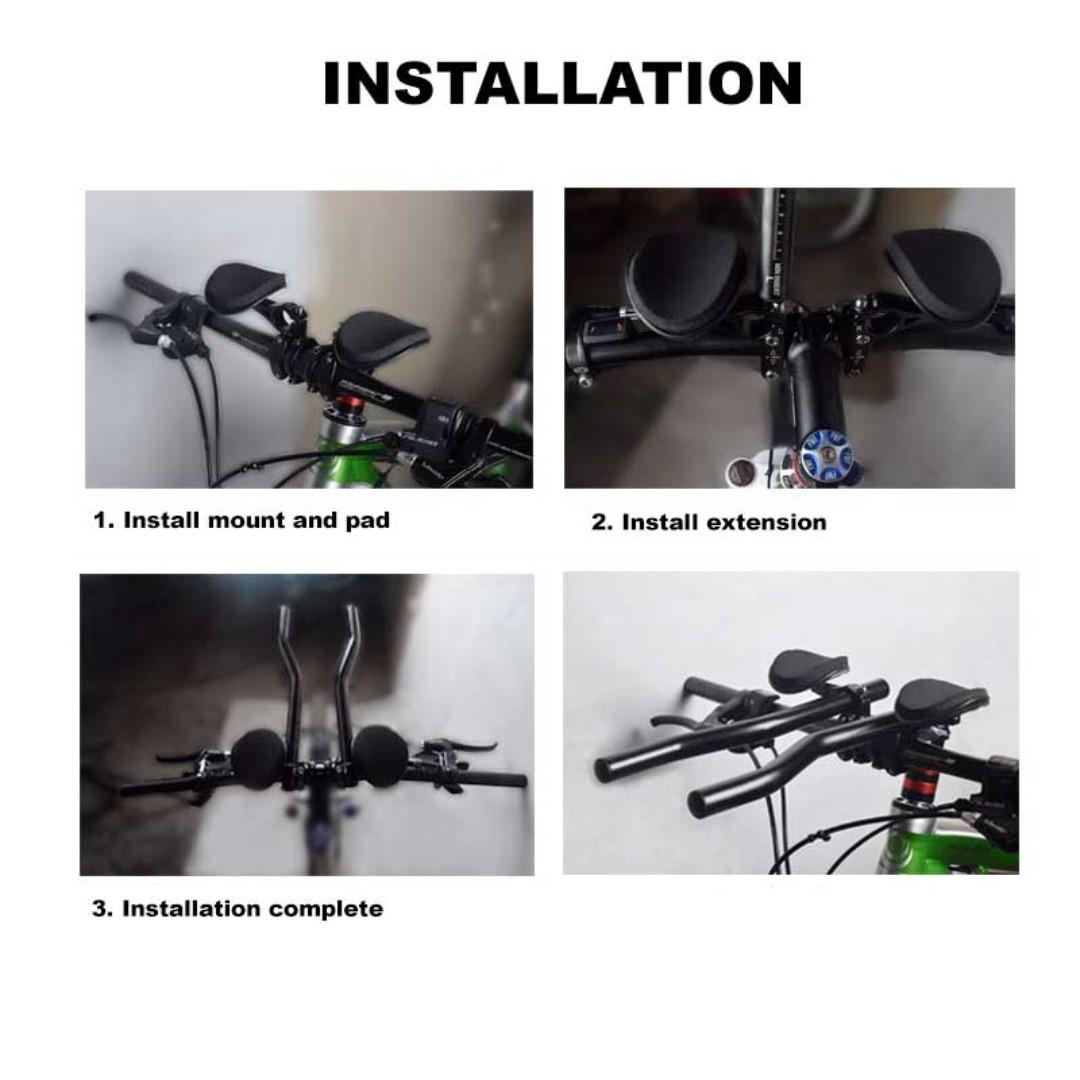 INSTALLATION

1. Install mount and pad

2. Install extension

3. Installation complete