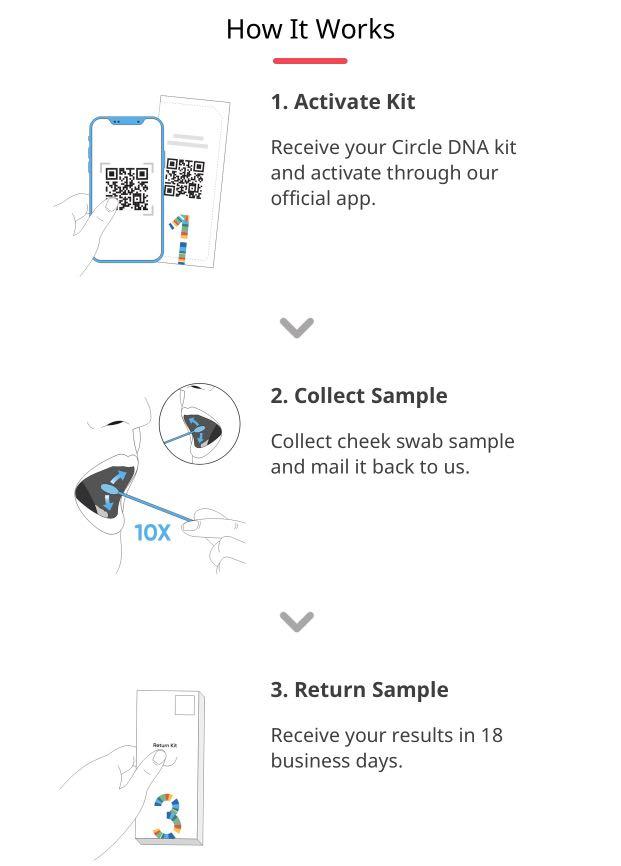 How It Works

1

1. Activate Kit

Receive your Circle DNA kit and activate through our official app.

10X

2. Collect Sample

Collect cheek swab sample and mail it back to us.

Return Kit

3

3. Return Sample

Receive your results in 18 business days.