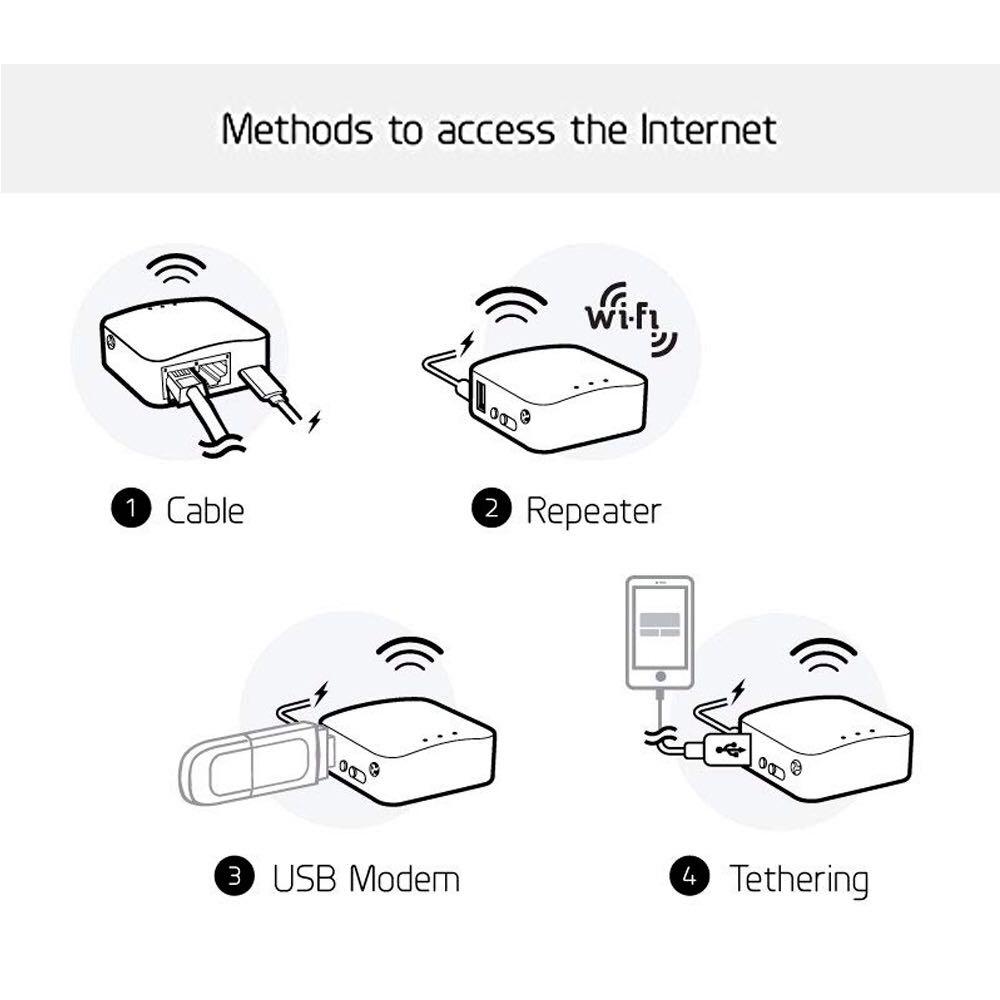 Methods to access the Internet

Wi-Fi

1 Cable

2 Repeater

3 USB Modem

4 Tethering