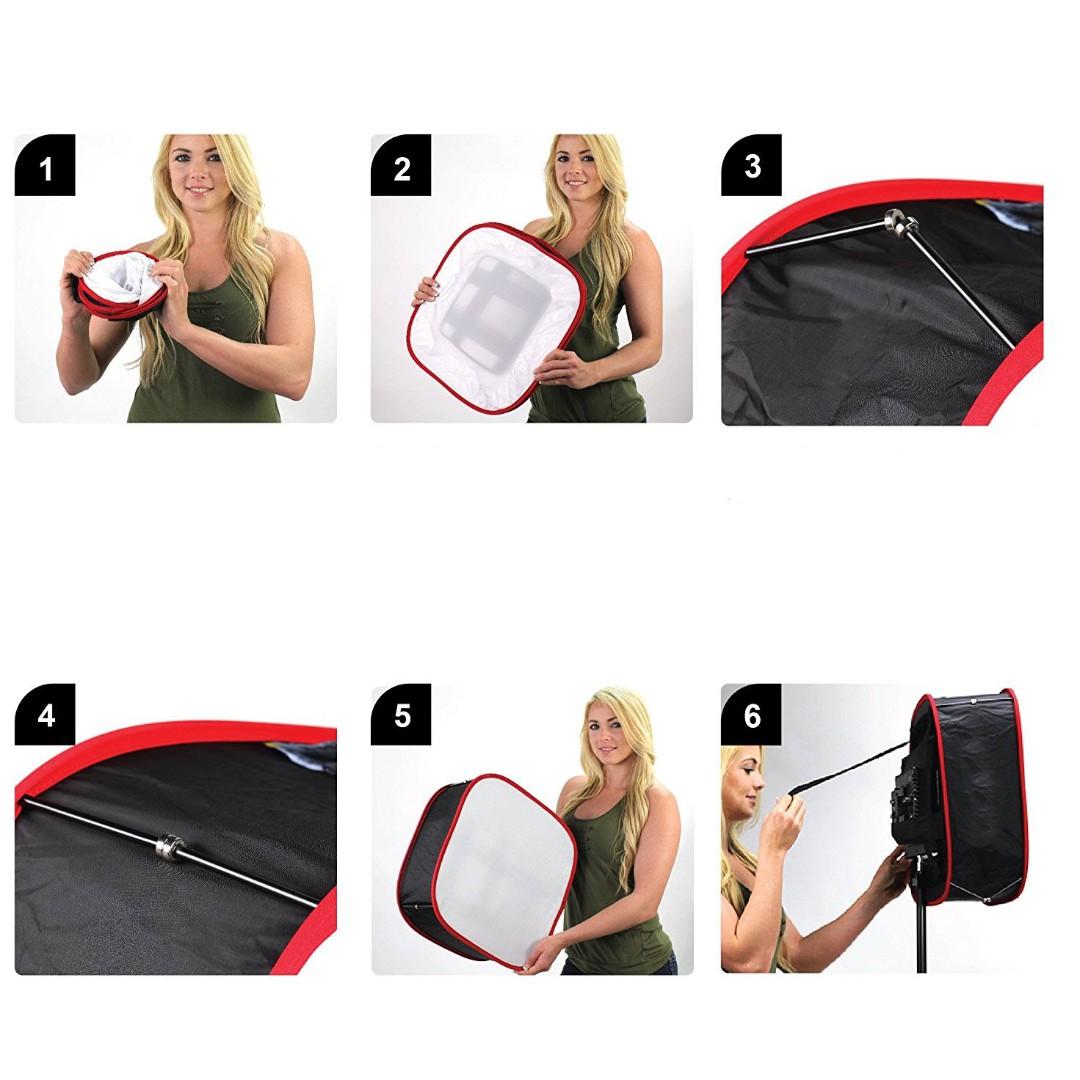 1

2

3

4

5

6