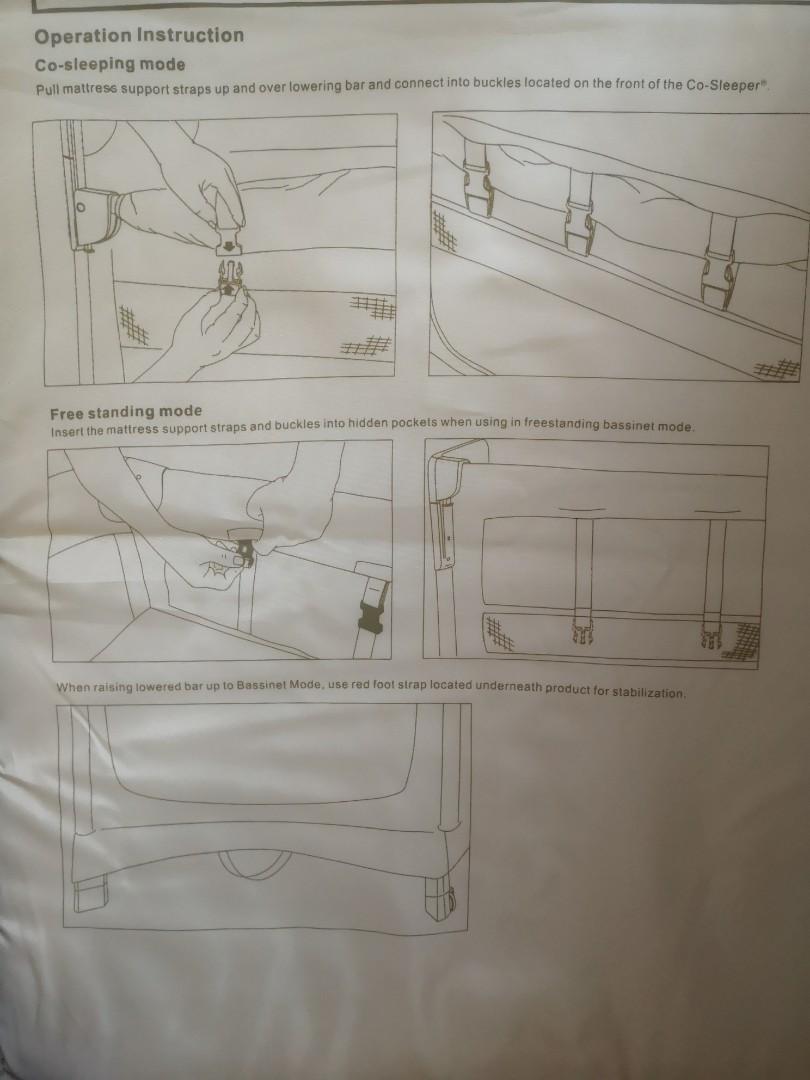 Operation Instruction

Co-sleeping mode

Pull mattress support straps up and over lowering bar and connect into buckles located on the front of the Co-Sleeper®.

Free standing mode

Insert the mattress support straps and buckles into hidden pockets when using in freestanding bassinet mode.

When raising lowered bar up to Bassinet Mode, use red foot strap located underneath product for stabilization.