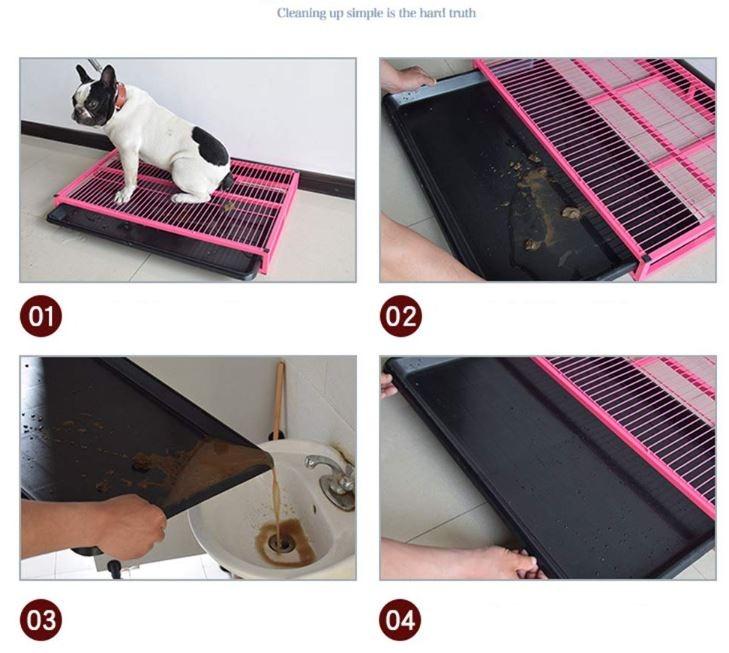 Cleaning up simple is the hard truth

01

02

03

04