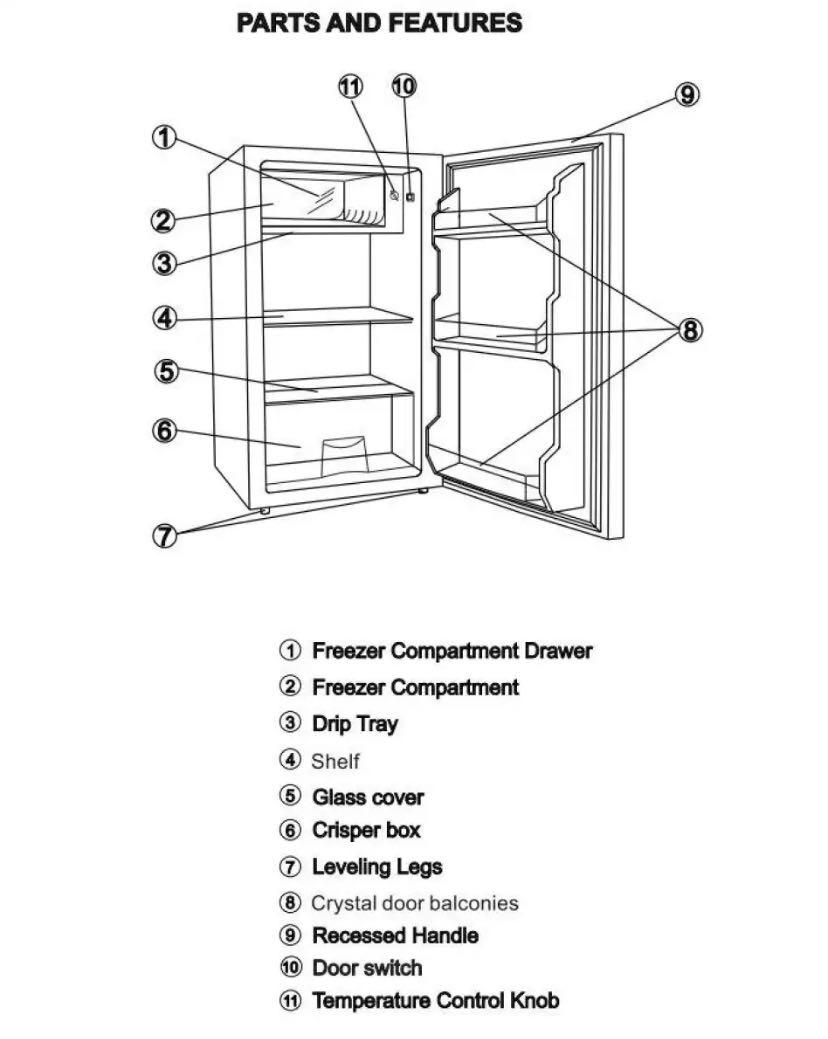 PARTS AND FEATURES

11 10 9 1 2 3 4 5 6 7 8

① Freezer Compartment Drawer
② Freezer Compartment
③ Drip Tray
④ Shelf
⑤ Glass cover
⑥ Crisper box
⑦ Leveling Legs
⑧ Crystal door balconies
⑨ Recessed Handle
⑩ Door switch
⑪ Temperature Control Knob