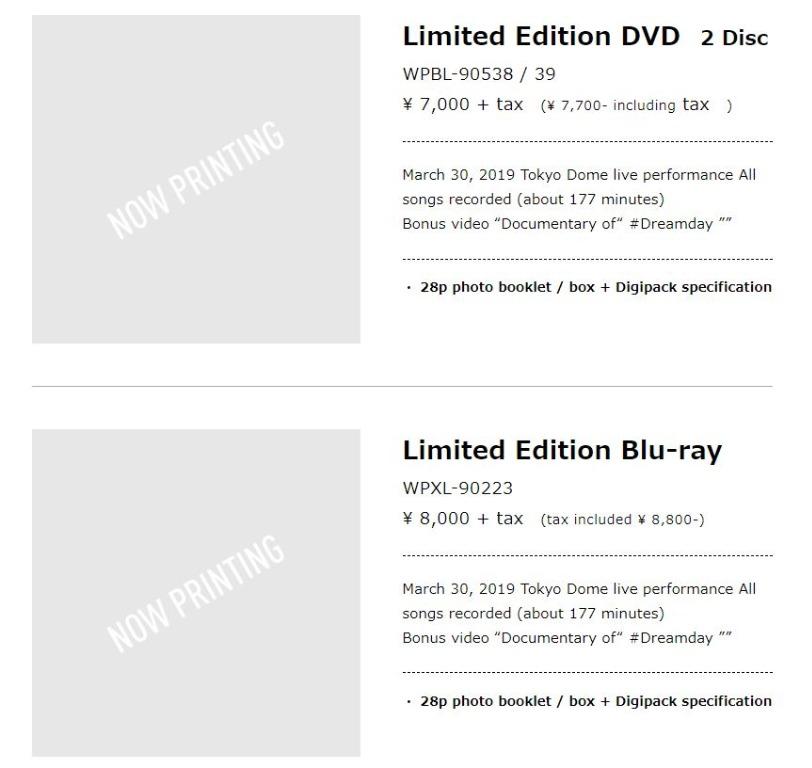 NOW PRINTING

Limited Edition DVD 2 Disc

WPBL-90538 / 39

¥ 7,000 + tax (¥ 7,700- including tax )

March 30, 2019 Tokyo Dome live performance All songs recorded (about 177 minutes)
Bonus video “Documentary of“ #Dreamday ””

・ 28p photo booklet / box + Digipack specification

NOW PRINTING

Limited Edition Blu-ray

WPXL-90223

¥ 8,000 + tax (tax included ¥ 8,800-)

March 30, 2019 Tokyo Dome live performance All songs recorded (about 177 minutes)
Bonus video “Documentary of“ #Dreamday ””

・ 28p photo booklet / box + Digipack specification