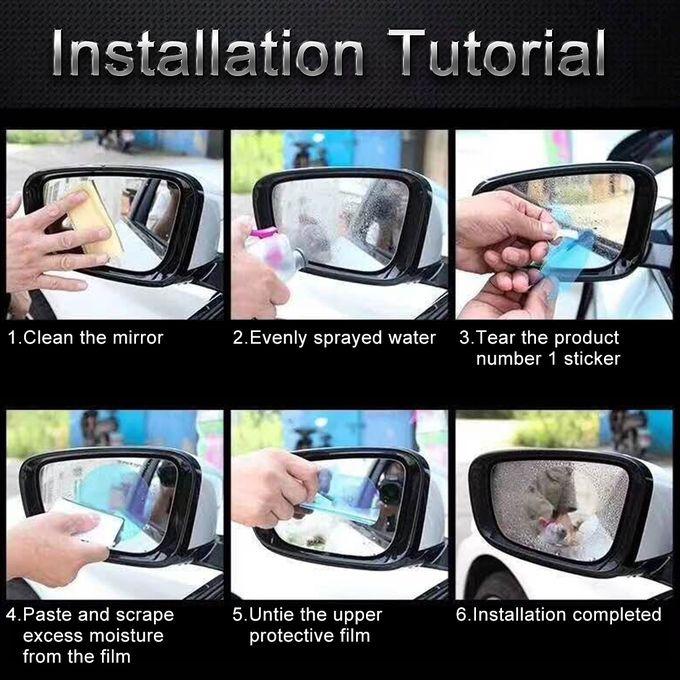 Installation Tutorial

1.Clean the mirror

2.Evenly sprayed water

3.Tear the product number 1 sticker

4.Paste and scrape excess moisture from the film

5.Untie the upper protective film

6.Installation completed