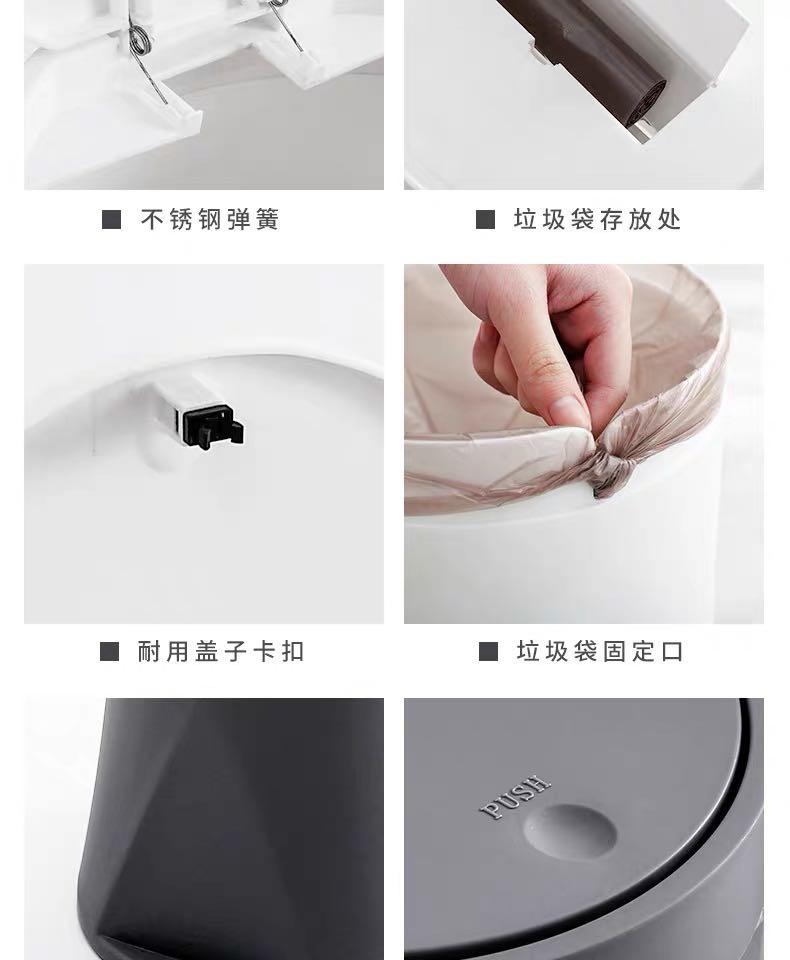 ■ 不锈钢弹簧

■ 垃圾袋存放处

■ 耐用盖子卡扣

■ 垃圾袋固定口

PUSH