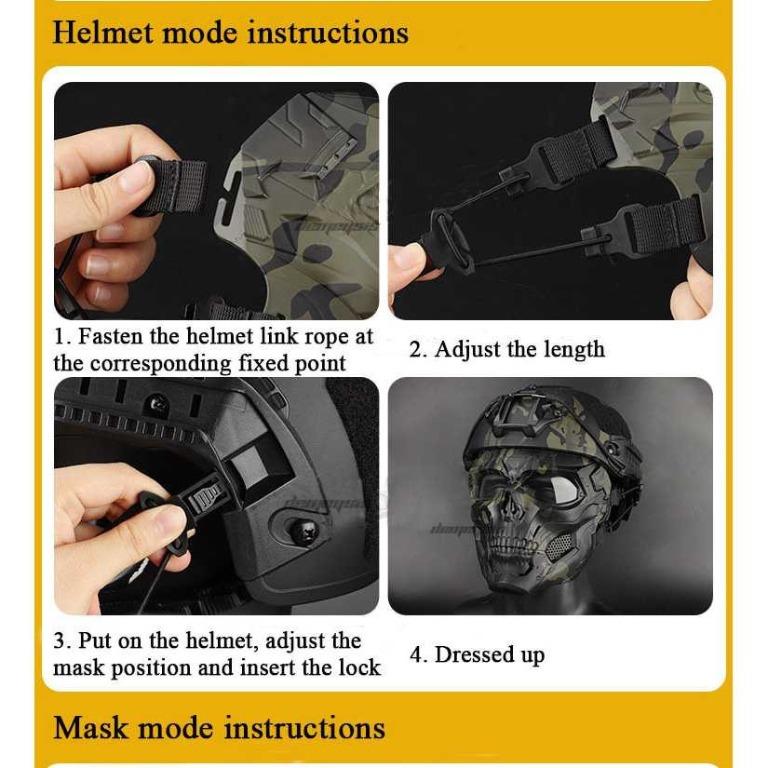 Helmet mode instructions

1. Fasten the helmet link rope at the corresponding fixed point

2. Adjust the length

3. Put on the helmet, adjust the mask position and insert the lock

4. Dressed up

Mask mode instructions