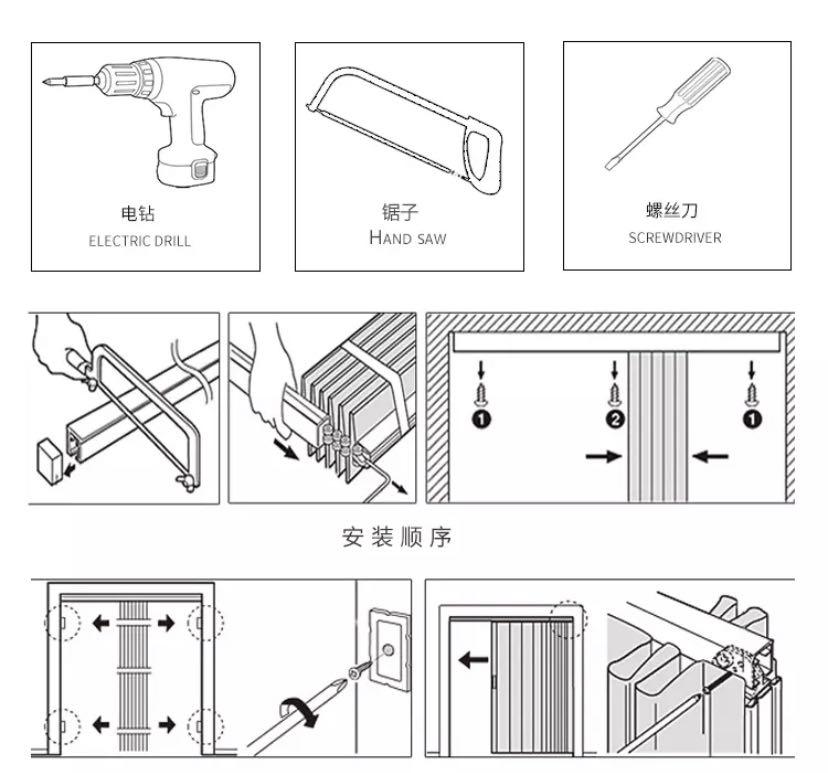 电钻
ELECTRIC DRILL

锯子
HAND SAW

螺丝刀
SCREWDRIVER

1
2
1

安装顺序