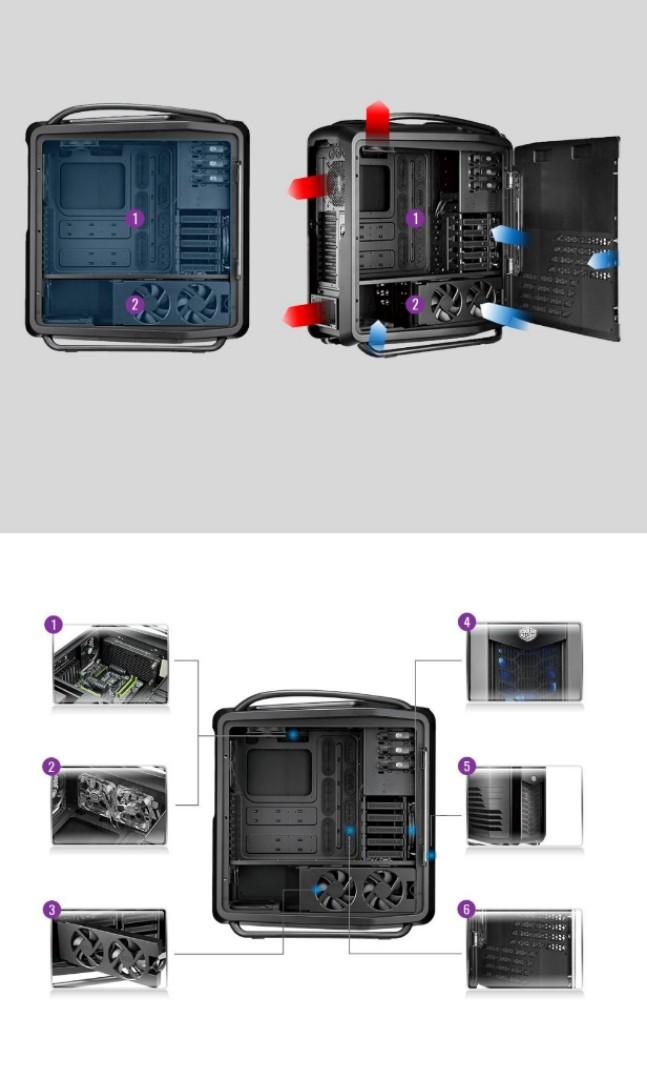 1
2
1
2
1
2
3
4
5
6