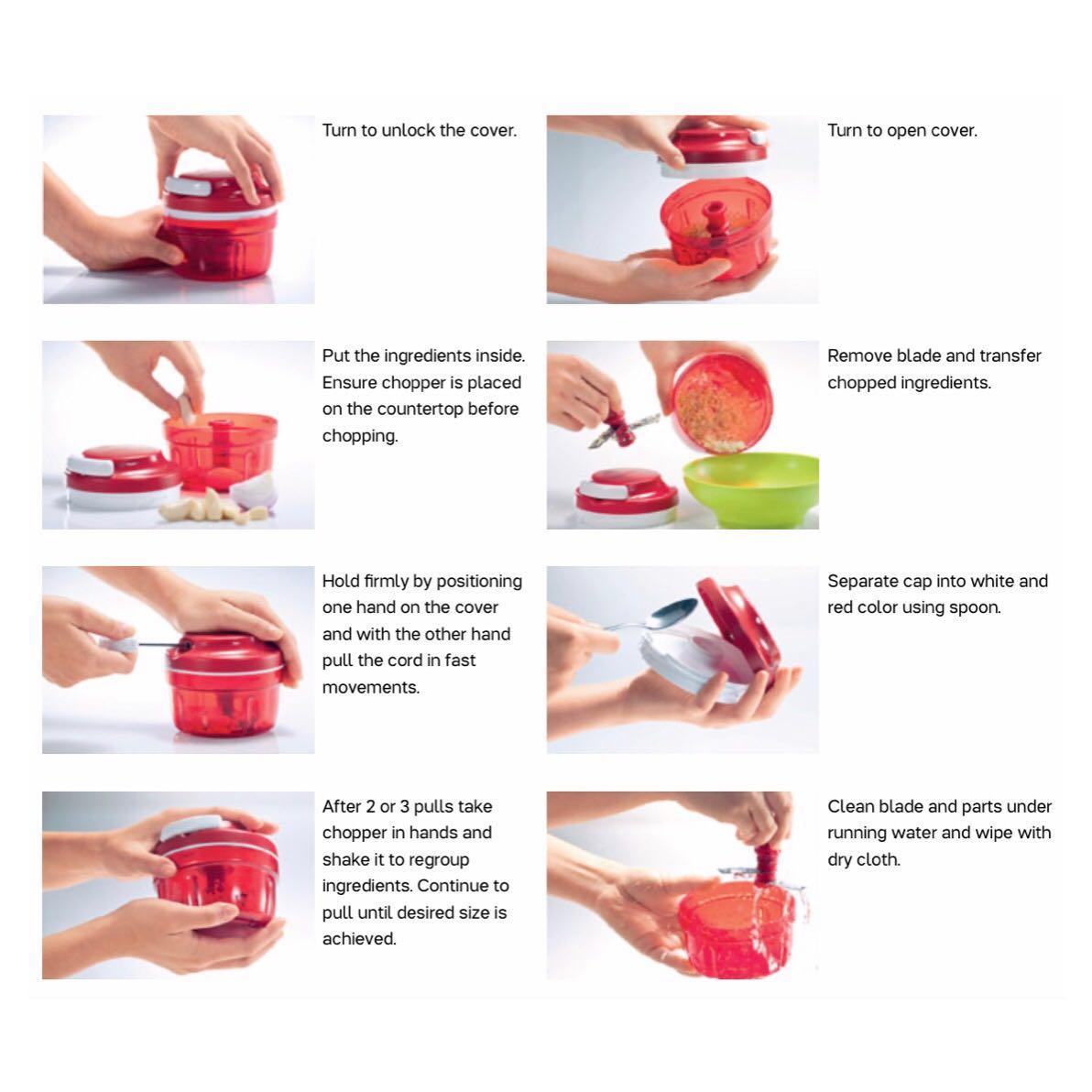 Turn to unlock the cover.

Put the ingredients inside. Ensure chopper is placed on the countertop before chopping.

Hold firmly by positioning one hand on the cover and with the other hand pull the cord in fast movements.

After 2 or 3 pulls take chopper in hands and shake it to regroup ingredients. Continue to pull until desired size is achieved.

Turn to open cover.

Remove blade and transfer chopped ingredients.

Separate cap into white and red color using spoon.

Clean blade and parts under running water and wipe with dry cloth.