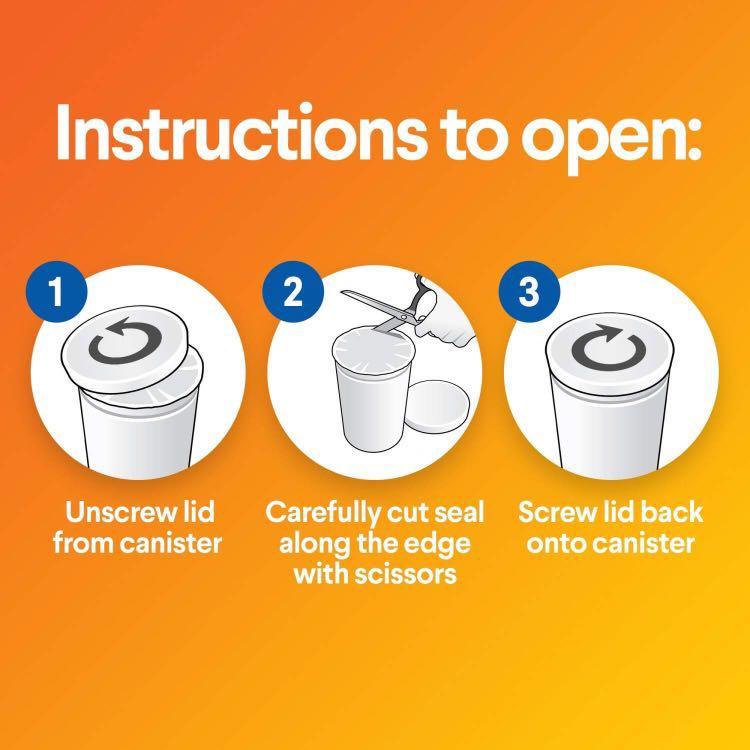 Instructions to open:

1
Unscrew lid from canister

2
Carefully cut seal along the edge with scissors

3
Screw lid back onto canister