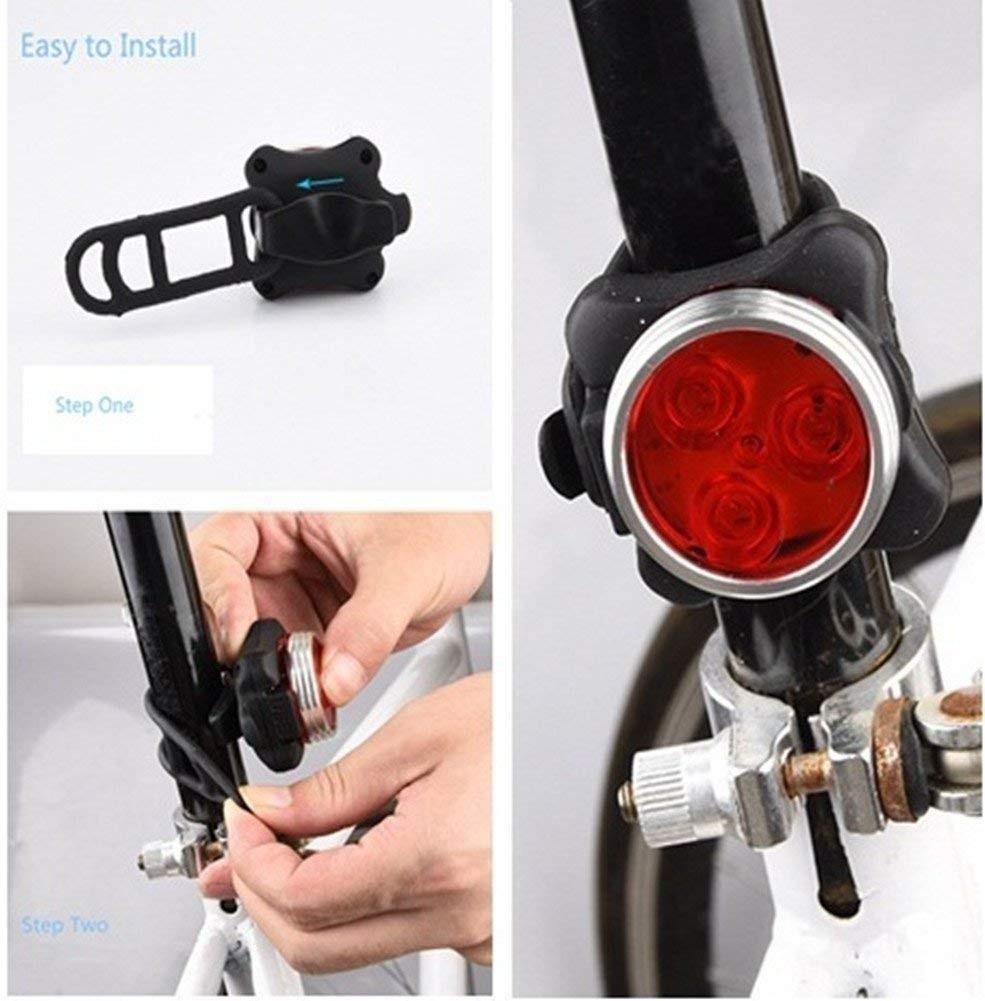 Easy to Install

Step One

Step Two