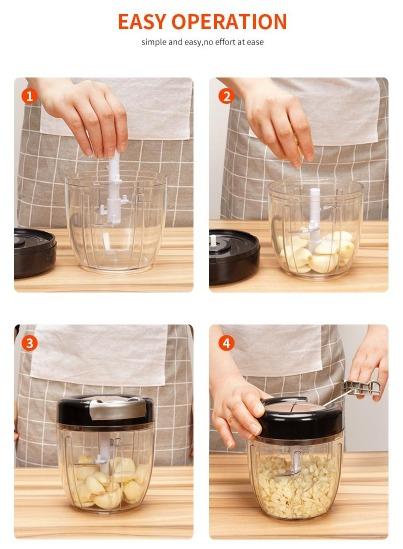 EASY OPERATION
simple and easy,no effort at ease

1

2

3

4