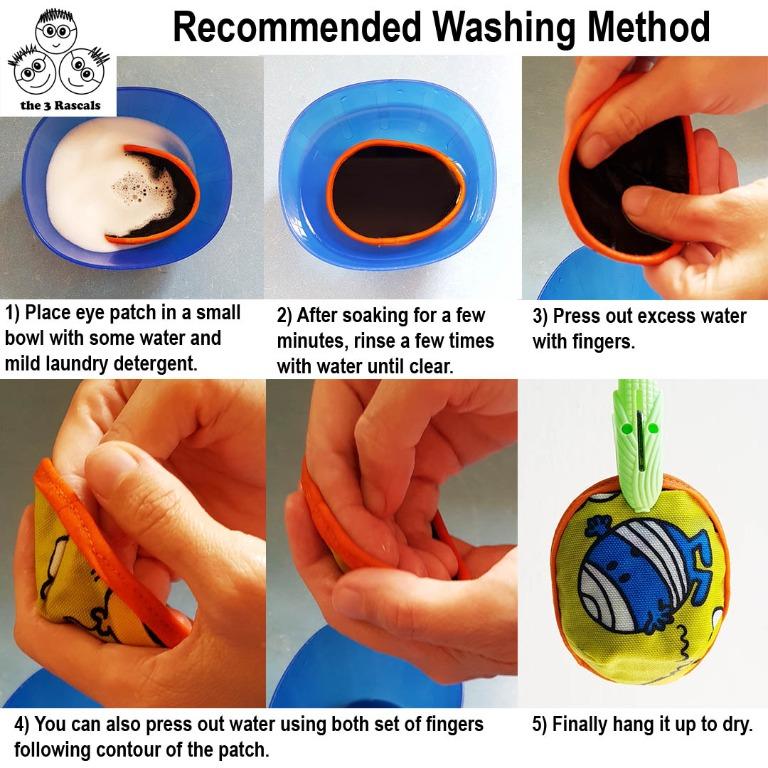 the 3 Rascals

Recommended Washing Method

1) Place eye patch in a small bowl with some water and mild laundry detergent.

2) After soaking for a few minutes, rinse a few times with water until clear.

3) Press out excess water with fingers.

4) You can also press out water using both set of fingers following contour of the patch.

5) Finally hang it up to dry.