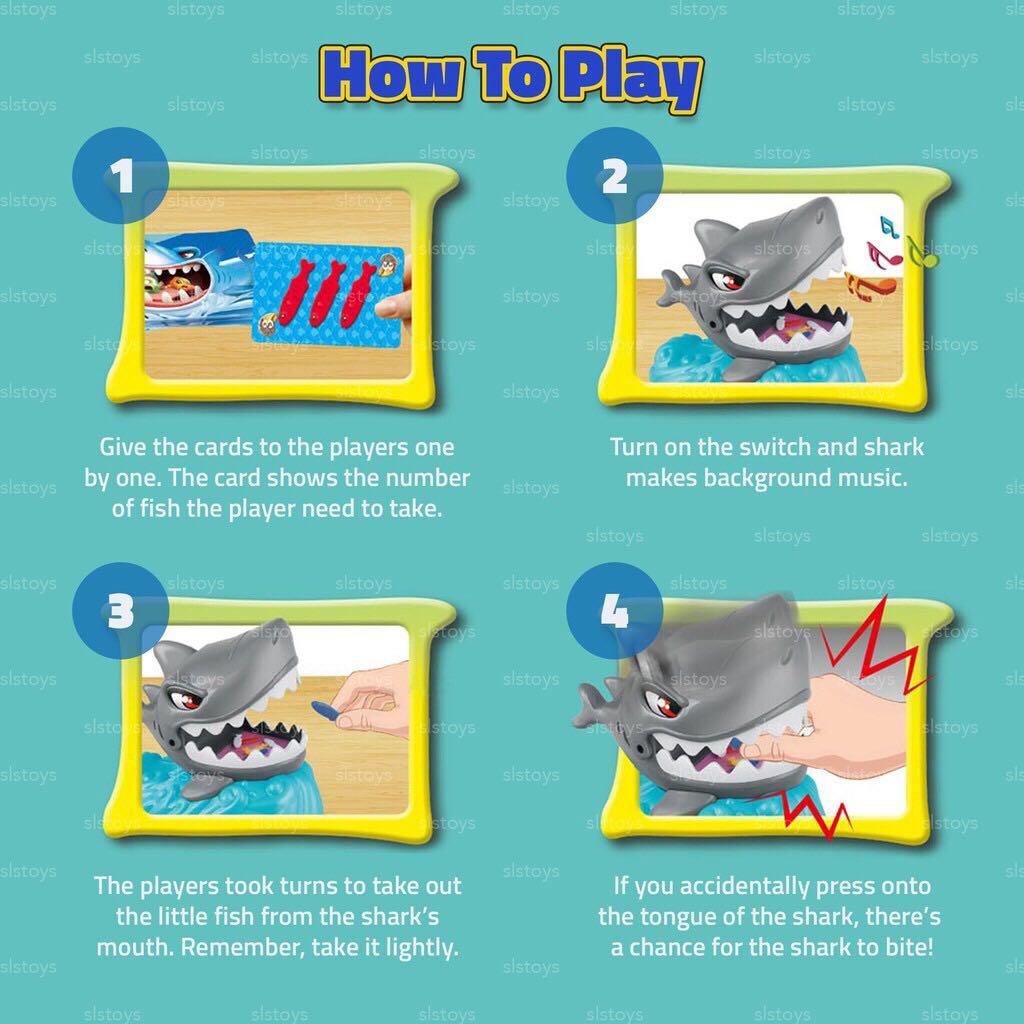 How To Play

1

Give the cards to the players one by one. The card shows the number of fish the player need to take.

2

Turn on the switch and shark makes background music.

3

The players took turns to take out the little fish from the shark's mouth. Remember, take it lightly.

4

If you accidentally press onto the tongue of the shark, there's a chance for the shark to bite!

slstoys