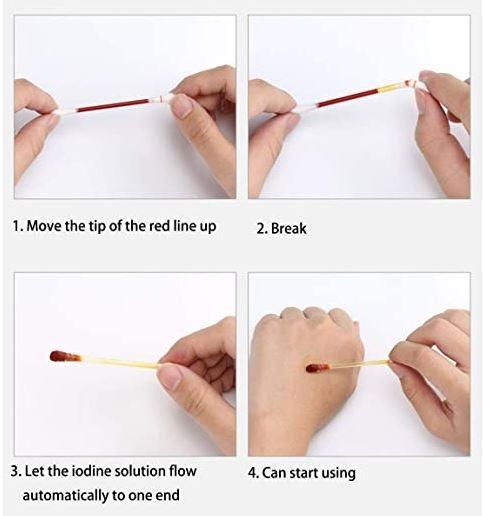 1. Move the tip of the red line up

2. Break

3. Let the iodine solution flow automatically to one end

4. Can start using