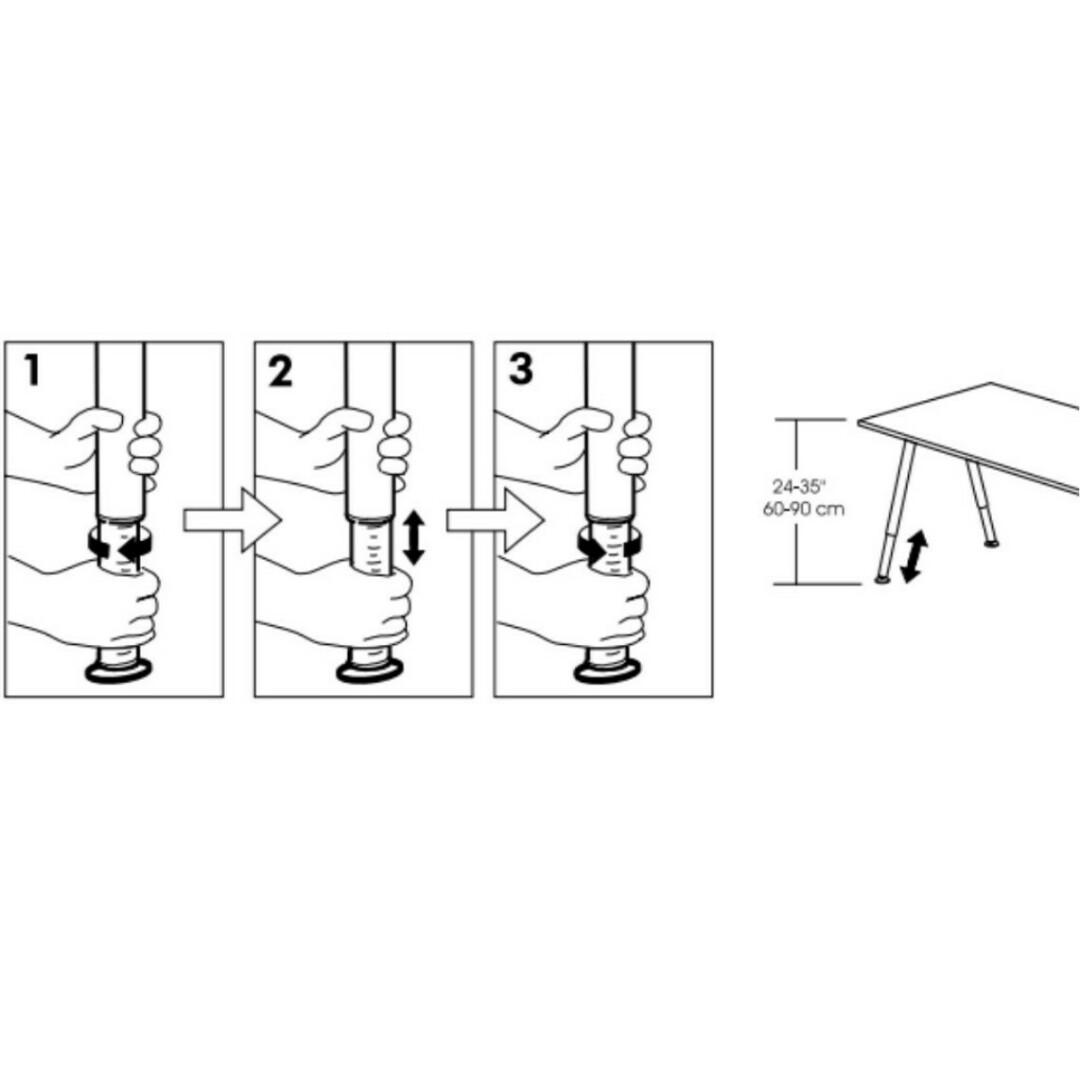 1

2

3

24-35"
60-90 cm