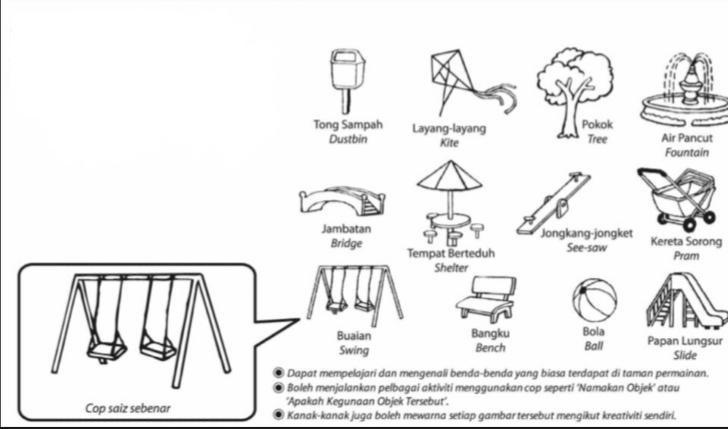 Tong Sampah
Dustbin

Layang-layang
Kite

Pokok
Tree

Air Pancut
Fountain

Jambatan
Bridge

Tempat Berteduh
Shelter

Jongkang-jongket
See-saw

Kereta Sorong
Pram

Buaian
Swing

Bangku
Bench

Bola
Ball

Papan Lungsur
Slide

Cop saiz sebenar

Dapat mempelajari dan mengenali benda-benda yang biasa terdapat di taman permainan.
Boleh menjalankan pelbagai aktiviti menggunakan cop seperti 'Namakan Objek' atau 'Apakah Kegunaan Objek Tersebut'.
Kanak-kanak juga boleh mewarna setiap gambar tersebut mengikut kreativiti sendiri.