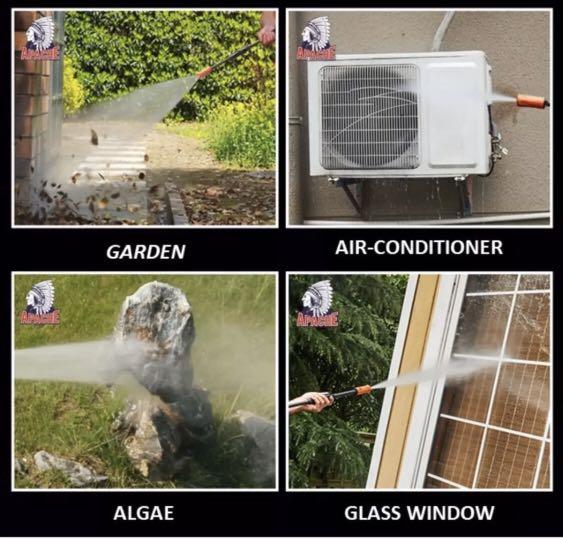 APACHE

GARDEN

APACHE

AIR-CONDITIONER

APACHE

ALGAE

APACHE

GLASS WINDOW