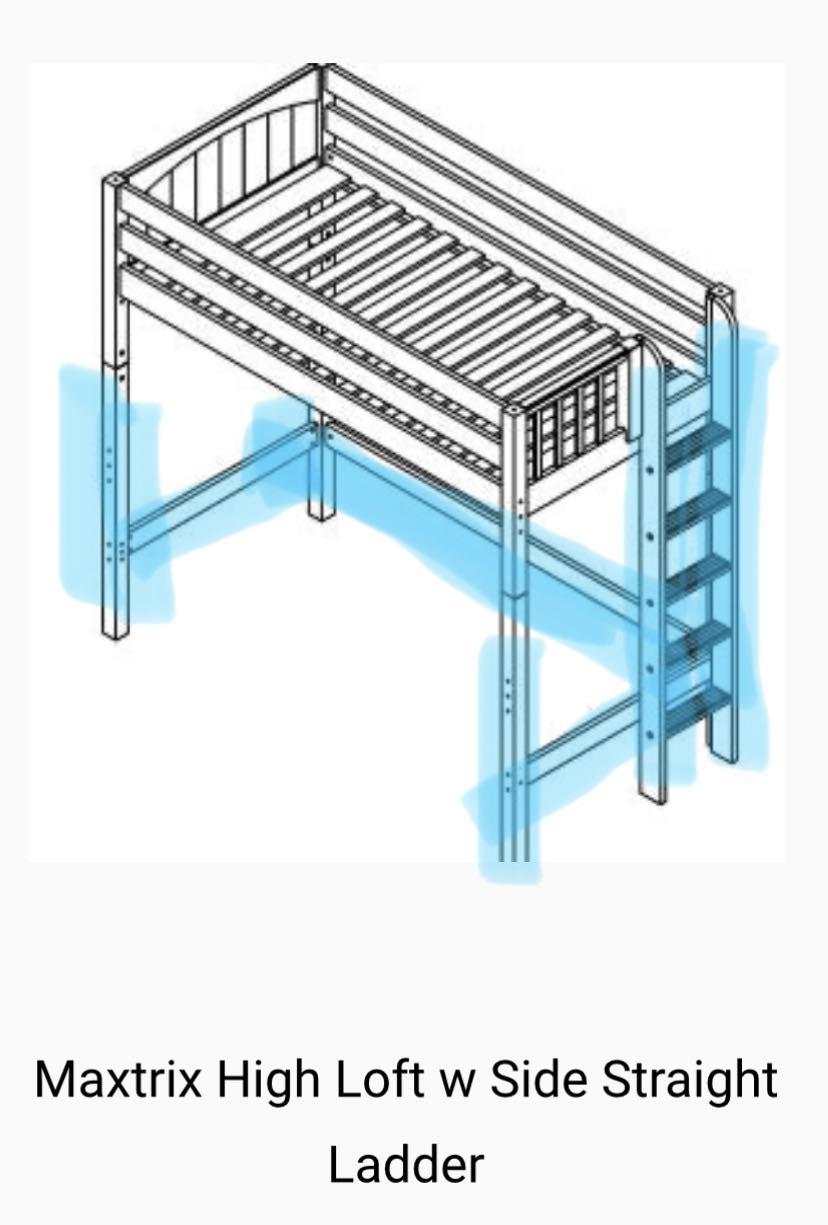 Maxtrix High Loft w Side Straight Ladder