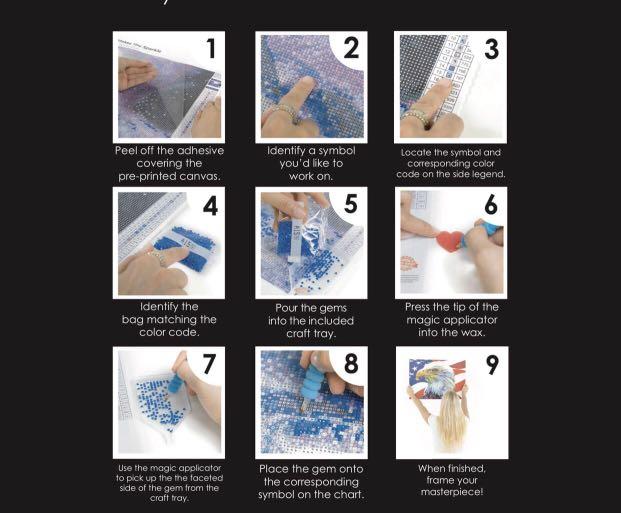 1
Peel off the adhesive covering the pre-printed canvas.

2
Identify a symbol you'd like to work on.

3
Locate the symbol and corresponding color code on the side legend.

4
Identify the bag matching the color code.

5
Pour the gems into the included craft tray.

6
Press the tip of the magic applicator into the wax.

7
Use the magic applicator to pick up the the faceted side of the gem from the craft tray.

8
Place the gem onto the corresponding symbol on the chart.

9
When finished, frame your masterpiece!