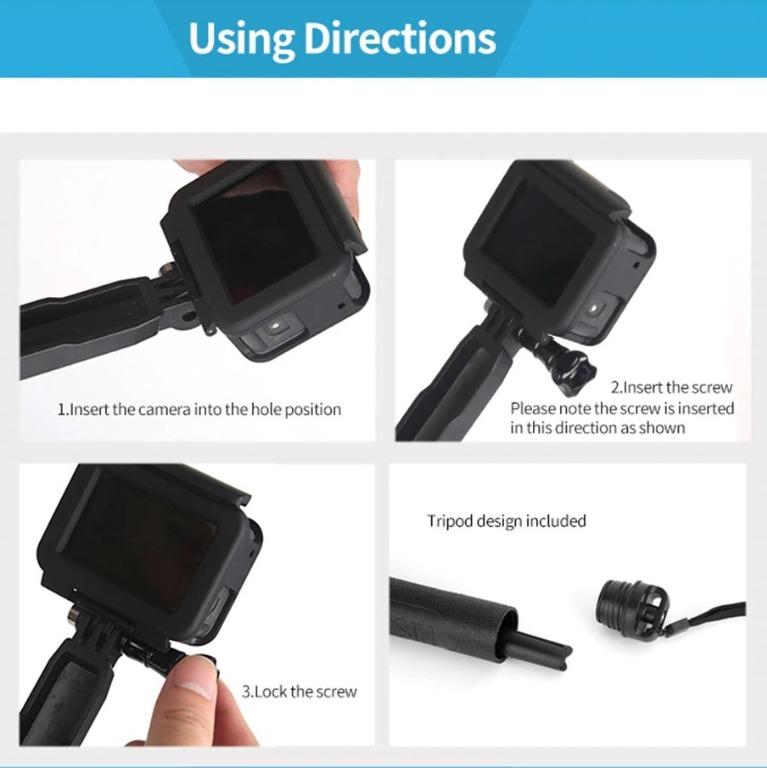 Using Directions

1.Insert the camera into the hole position

2.Insert the screw
Please note the screw is inserted in this direction as shown

3.Lock the screw

Tripod design included