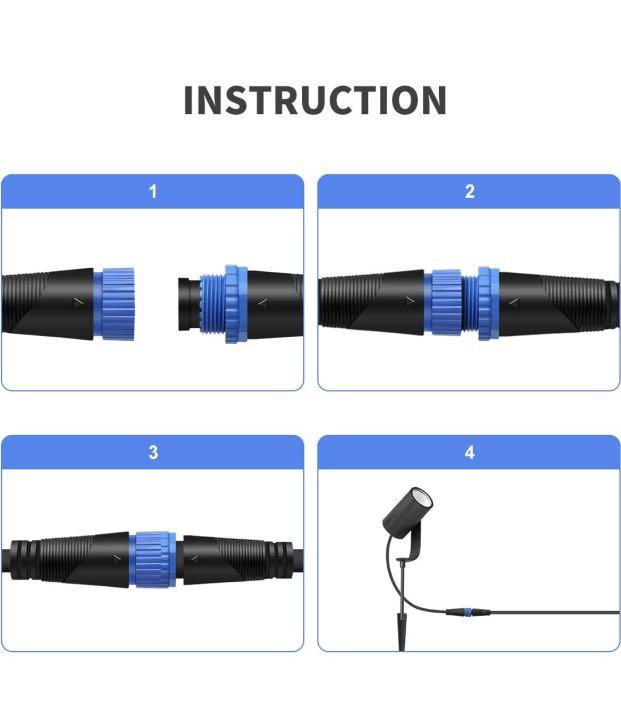 INSTRUCTION

1

2

3

4