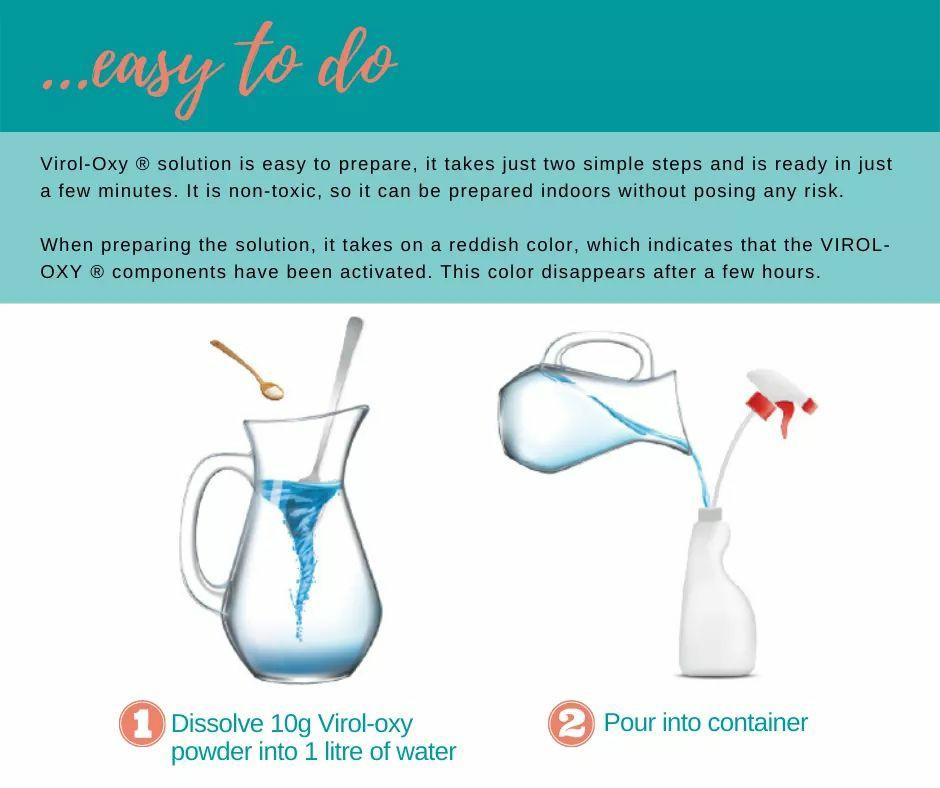 ...easy to do

Virol-Oxy ® solution is easy to prepare, it takes just two simple steps and is ready in just a few minutes. It is non-toxic, so it can be prepared indoors without posing any risk.

When preparing the solution, it takes on a reddish color, which indicates that the VIROL-OXY ® components have been activated. This color disappears after a few hours.

1 Dissolve 10g Virol-oxy powder into 1 litre of water

2 Pour into container