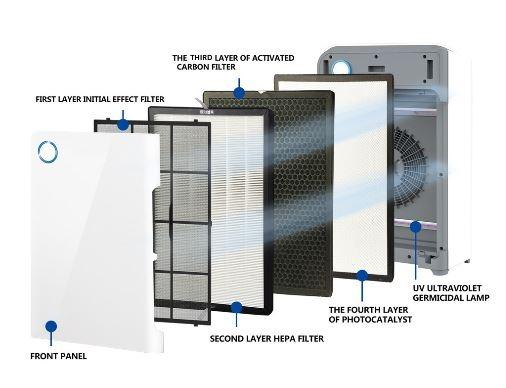 THE THIRD LAYER OF ACTIVATED CARBON FILTER

FIRST LAYER INITIAL EFFECT FILTER

UV ULTRAVIOLET GERMICIDAL LAMP

THE FOURTH LAYER OF PHOTOCATALYST

SECOND LAYER HEPA FILTER

FRONT PANEL