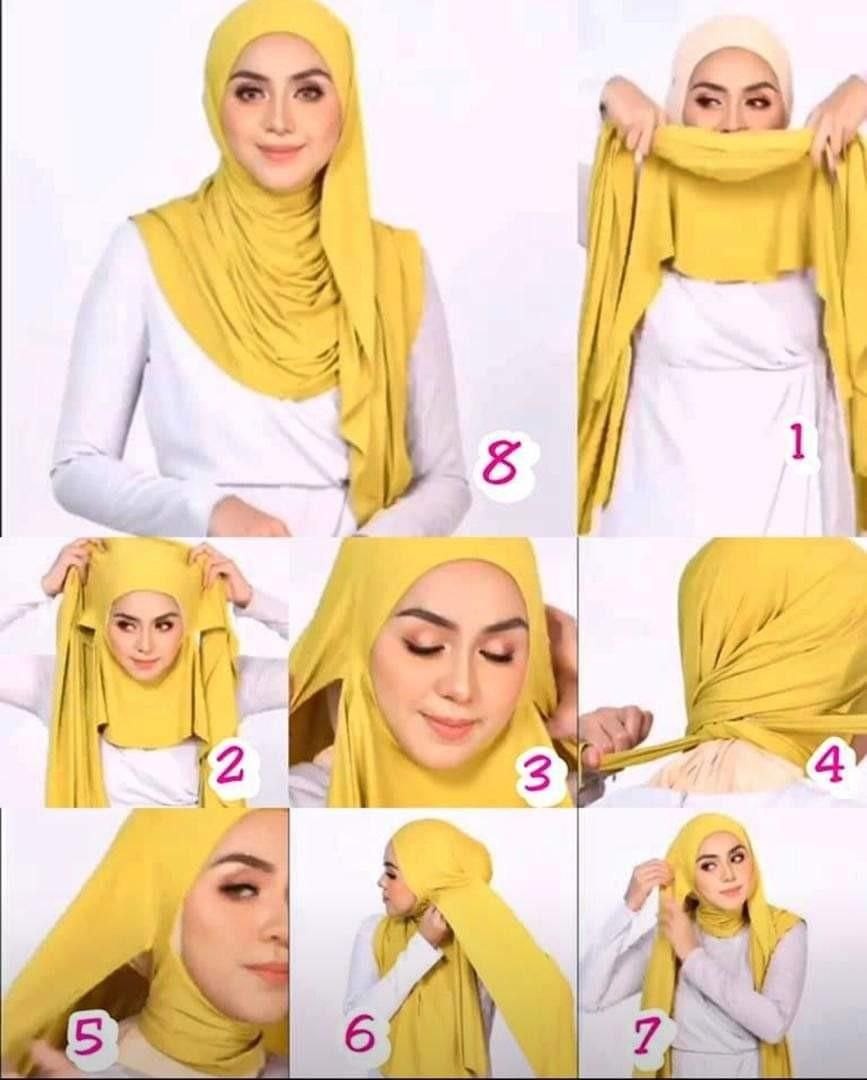 8

1

2

3

4

5

6

7