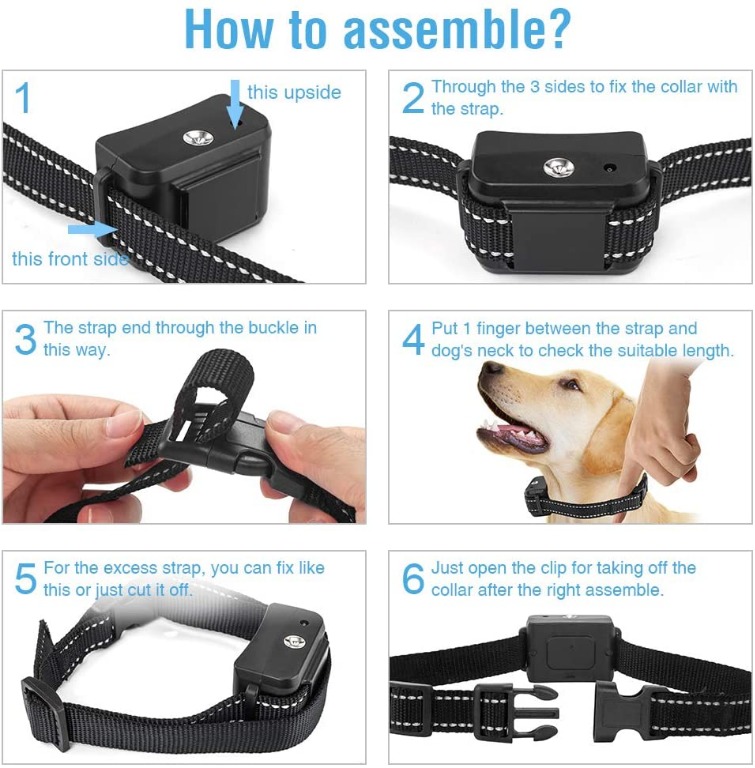 How to assemble?

1
this upside
this front side

2 Through the 3 sides to fix the collar with the strap.

3 The strap end through the buckle in this way.

4 Put 1 finger between the strap and dog's neck to check the suitable length.

5 For the excess strap, you can fix like this or just cut it off.

6 Just open the clip for taking off the collar after the right assemble.