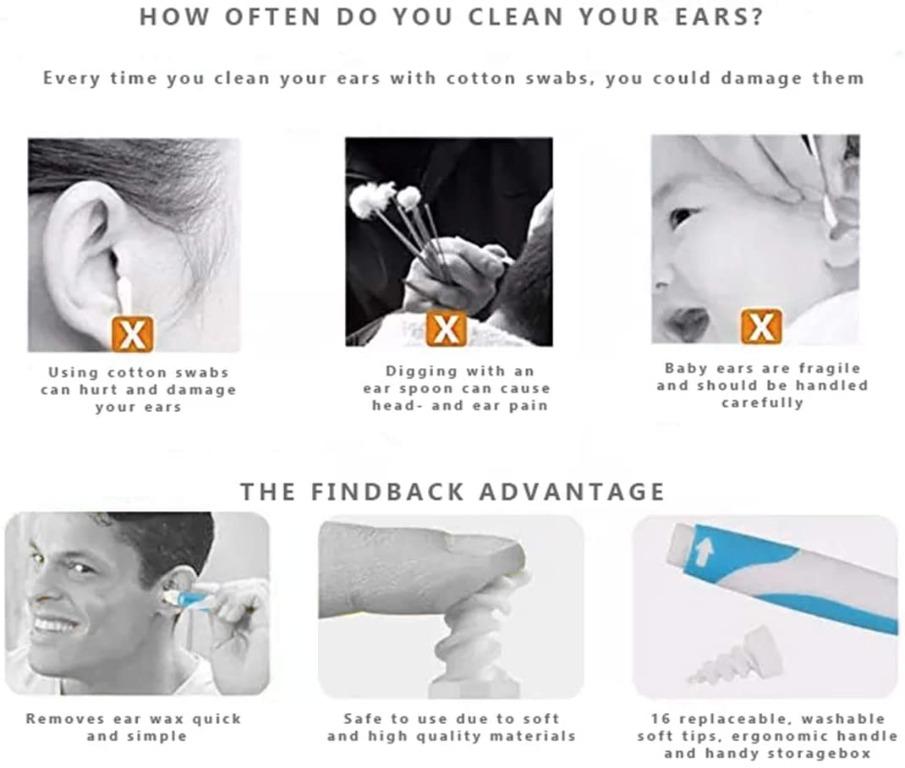 HOW OFTEN DO YOU CLEAN YOUR EARS?

Every time you clean your ears with cotton swabs, you could damage them

X

Using cotton swabs can hurt and damage your ears

X

Digging with an ear spoon can cause head- and ear pain

X

Baby ears are fragile and should be handled carefully

THE FINDBACK ADVANTAGE

Removes ear wax quick and simple

Safe to use due to soft and high quality materials

16 replaceable, washable soft tips, ergonomic handle and handy storagebox