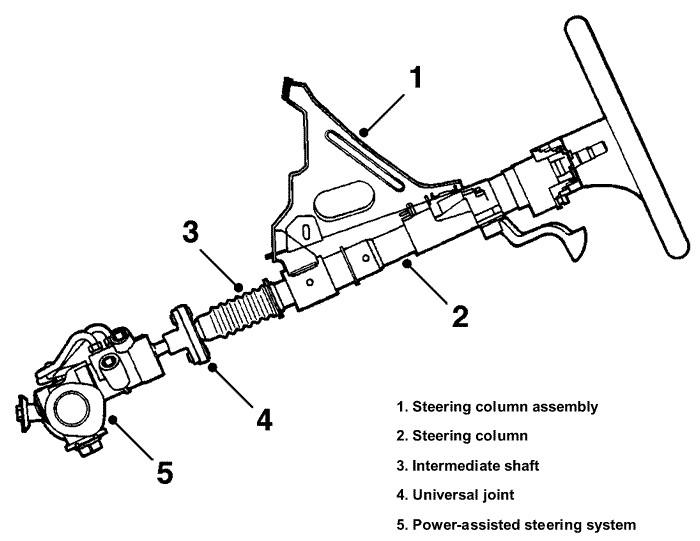 1

3

2

4

5

1. Steering column assembly

2. Steering column

3. Intermediate shaft

4. Universal joint

5. Power-assisted steering system