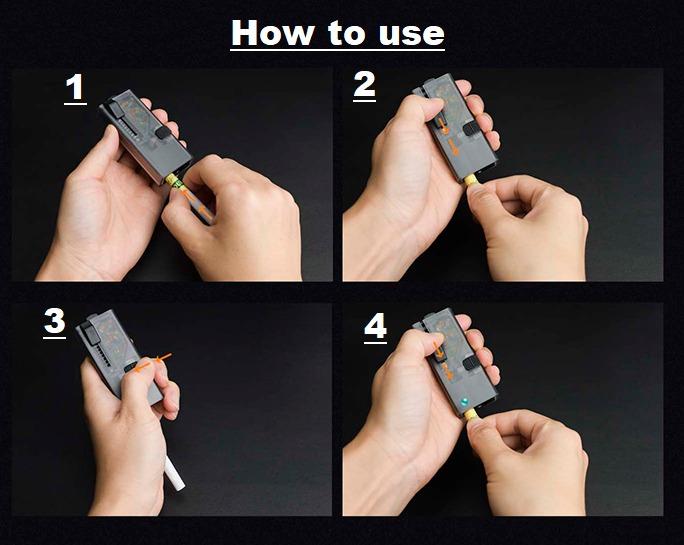 How to use

1

2

3

4