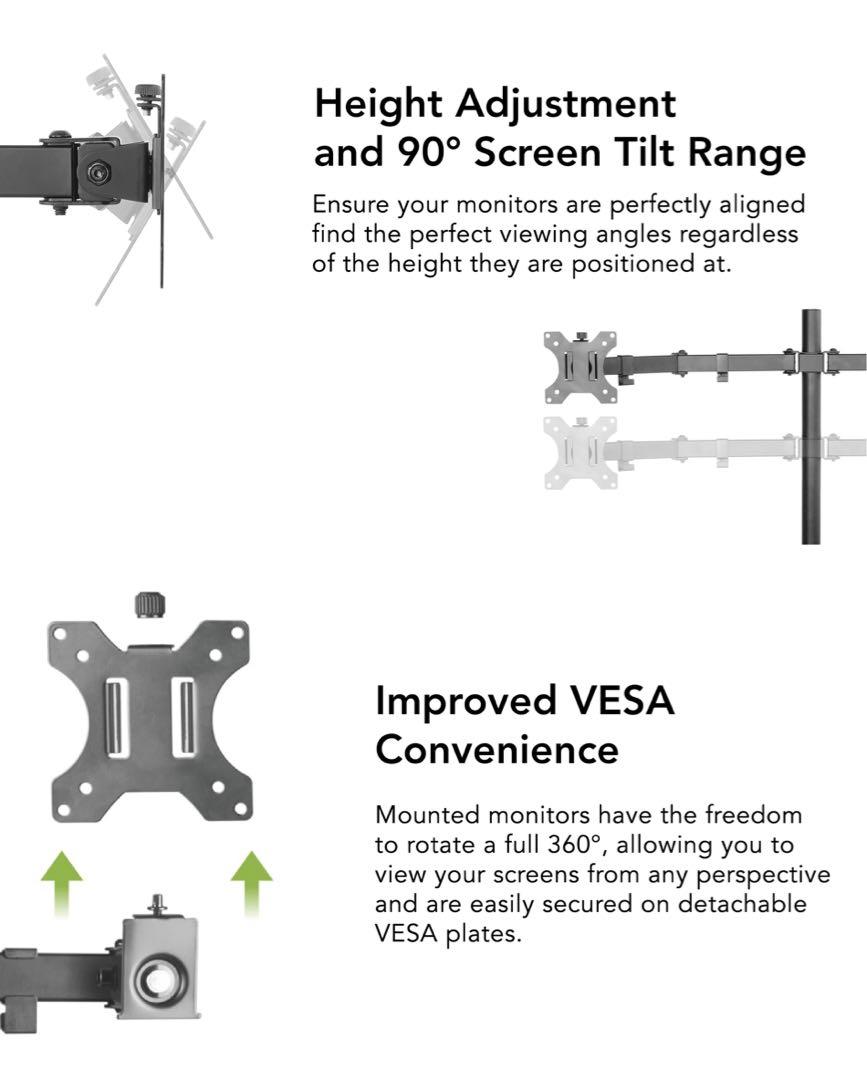 Height Adjustment and 90° Screen Tilt Range

Ensure your monitors are perfectly aligned find the perfect viewing angles regardless of the height they are positioned at.

Improved VESA Convenience

Mounted monitors have the freedom to rotate a full 360°, allowing you to view your screens from any perspective and are easily secured on detachable VESA plates.