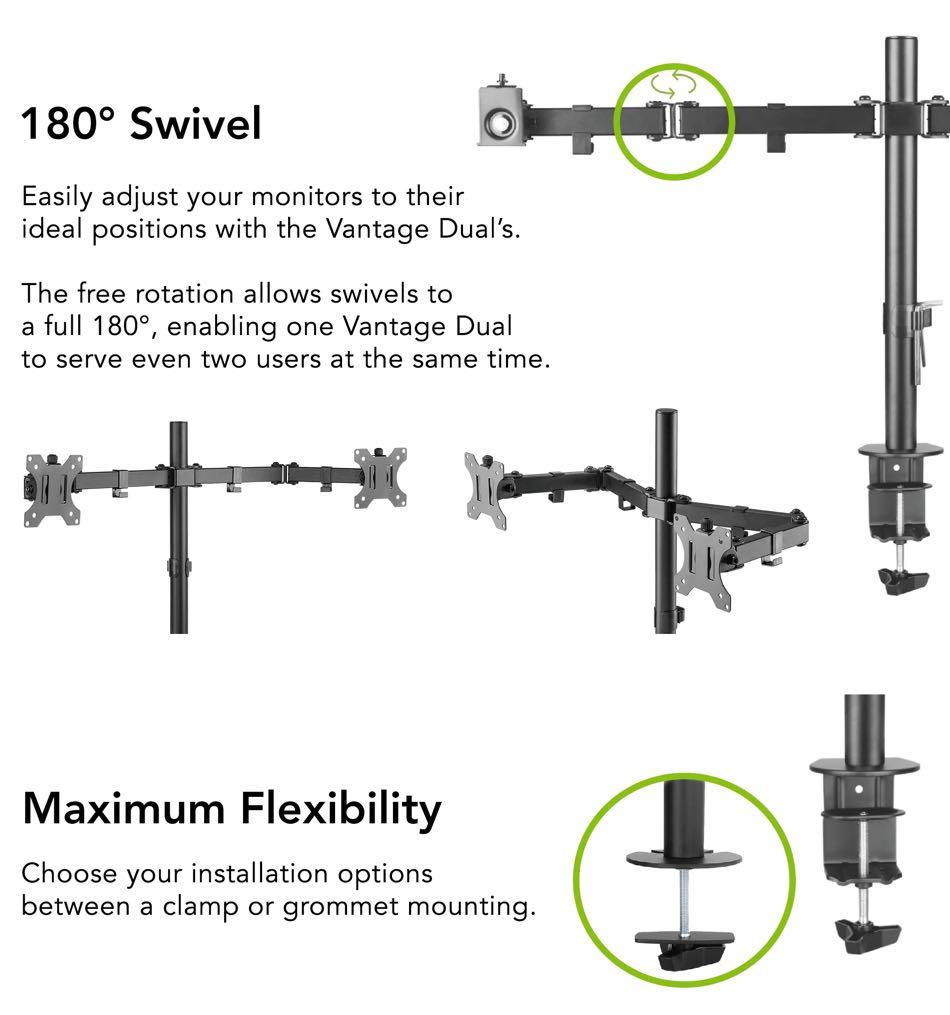 180° Swivel

Easily adjust your monitors to their ideal positions with the Vantage Dual's.

The free rotation allows swivels to a full 180°, enabling one Vantage Dual to serve even two users at the same time.

Maximum Flexibility

Choose your installation options between a clamp or grommet mounting.