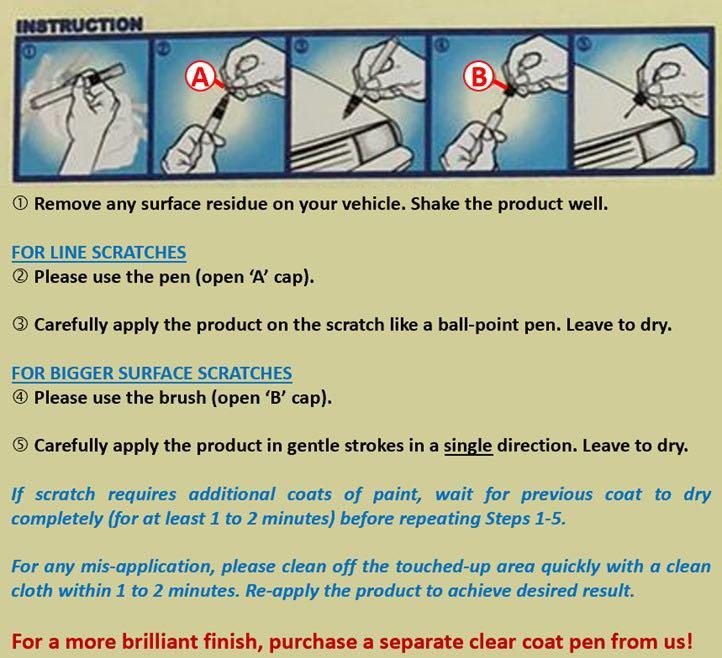 INSTRUCTION

①

②

A

③

④

B

⑤

① Remove any surface residue on your vehicle. Shake the product well.

FOR LINE SCRATCHES
② Please use the pen (open 'A' cap).

③ Carefully apply the product on the scratch like a ball-point pen. Leave to dry.

FOR BIGGER SURFACE SCRATCHES
④ Please use the brush (open 'B' cap).

⑤ Carefully apply the product in gentle strokes in a single direction. Leave to dry.

If scratch requires additional coats of paint, wait for previous coat to dry completely (for at least 1 to 2 minutes) before repeating Steps 1-5.

For any mis-application, please clean off the touched-up area quickly with a clean cloth within 1 to 2 minutes. Re-apply the product to achieve desired result.

For a more brilliant finish, purchase a separate clear coat pen from us!