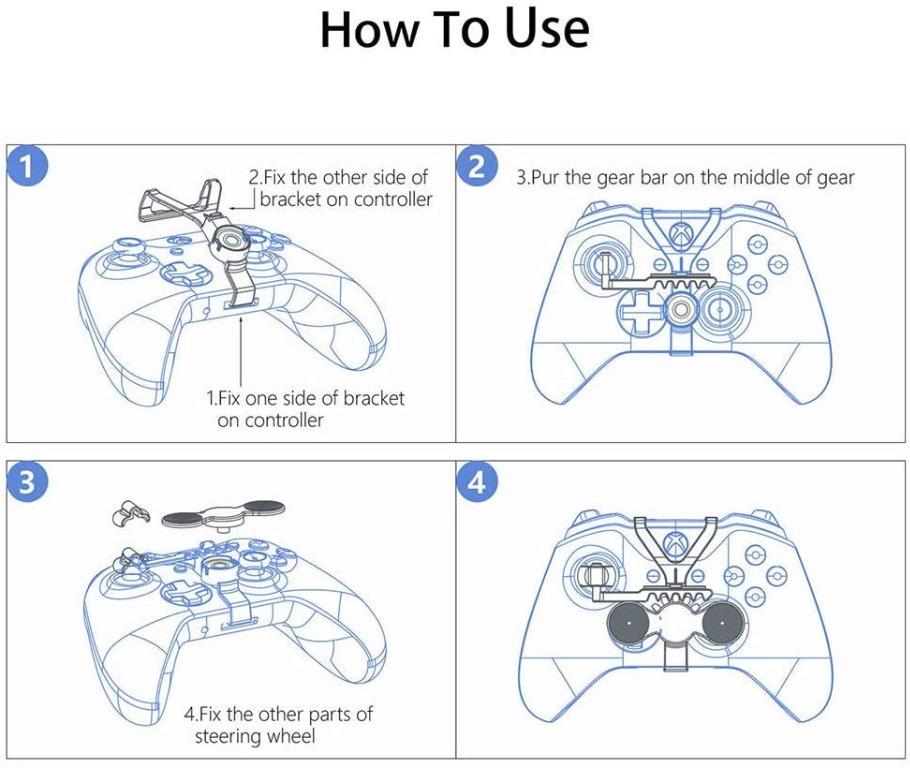 How To Use

1

2.Fix the other side of bracket on controller

1.Fix one side of bracket on controller

2

3.Pur the gear bar on the middle of gear

3

4.Fix the other parts of steering wheel

4