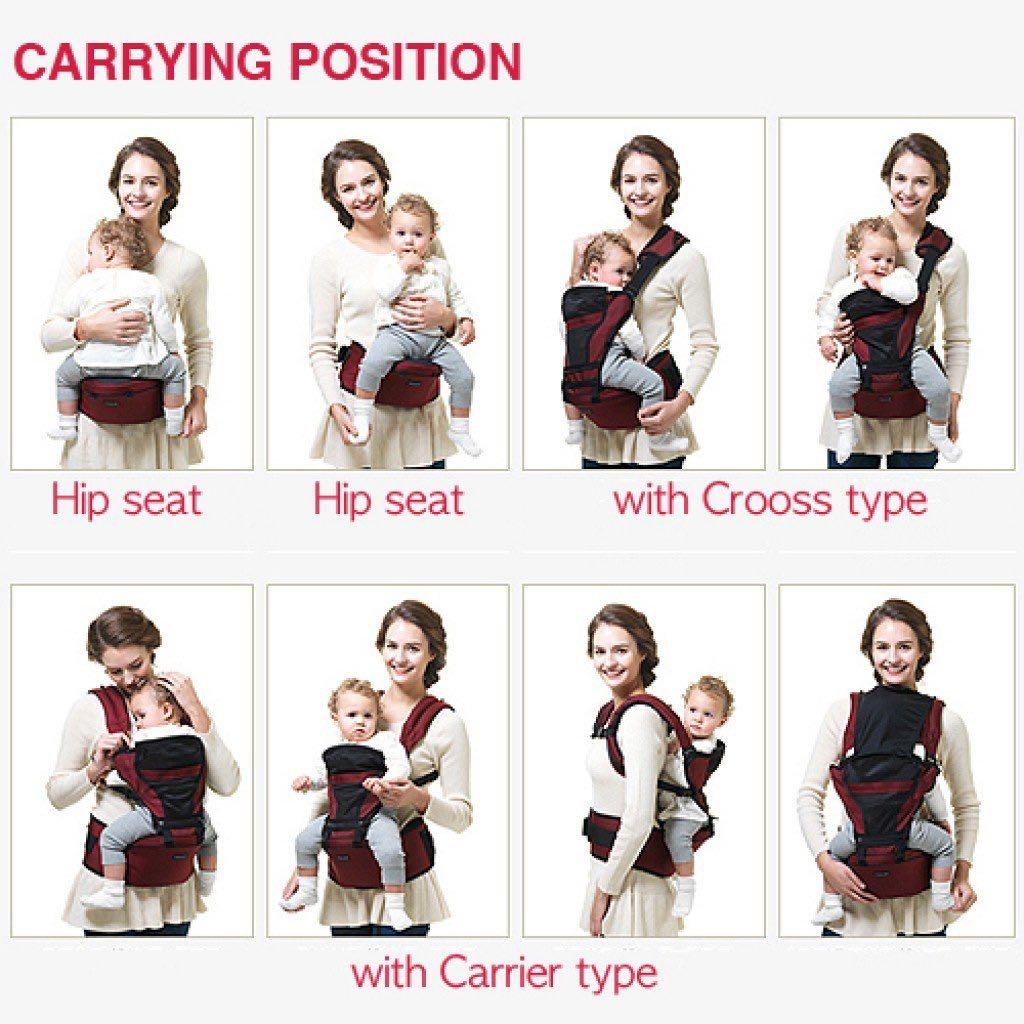 CARRYING POSITION

Hip seat

Hip seat

with Crooss type

with Carrier type