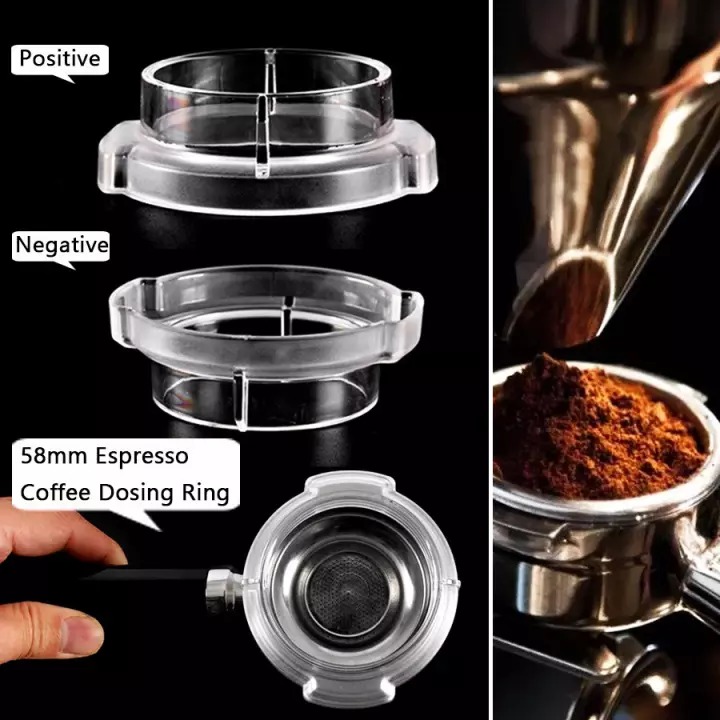 Positive

Negative

58mm Espresso Coffee Dosing Ring