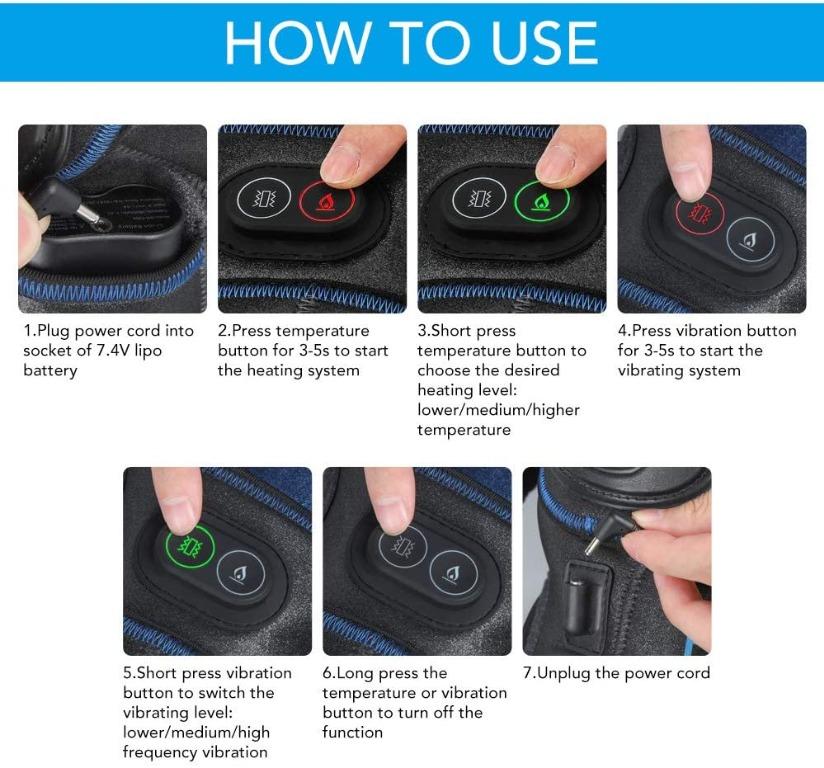 HOW TO USE

1.Plug power cord into socket of 7.4V lipo battery

2.Press temperature button for 3-5s to start the heating system

3.Short press temperature button to choose the desired heating level: lower/medium/higher temperature

4.Press vibration button for 3-5s to start the vibrating system

5.Short press vibration button to switch the vibrating level: lower/medium/high frequency vibration

6.Long press the temperature or vibration button to turn off the function

7.Unplug the power cord