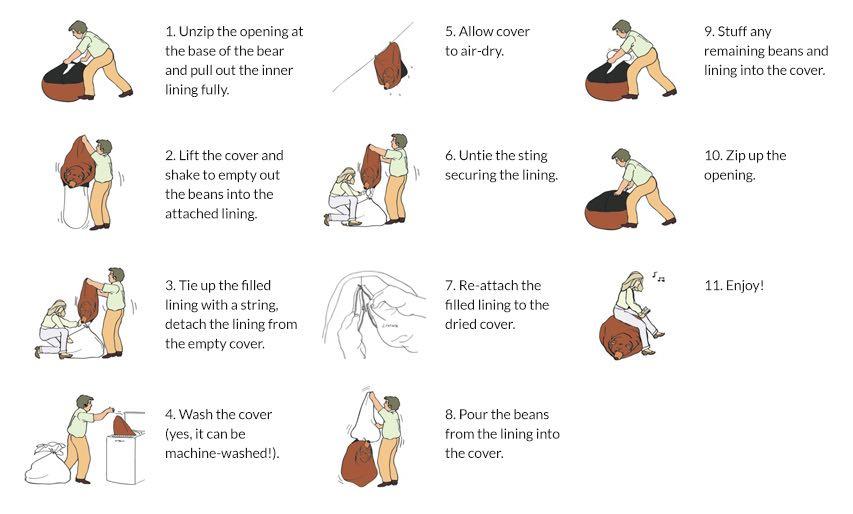 1. Unzip the opening at the base of the bear and pull out the inner lining fully.

2. Lift the cover and shake to empty out the beans into the attached lining.

3. Tie up the filled lining with a string, detach the lining from the empty cover.

4. Wash the cover (yes, it can be machine-washed!).

5. Allow cover to air-dry.

6. Untie the sting securing the lining.

7. Re-attach the filled lining to the dried cover.

8. Pour the beans from the lining into the cover.

9. Stuff any remaining beans and lining into the cover.

10. Zip up the opening.

11. Enjoy!