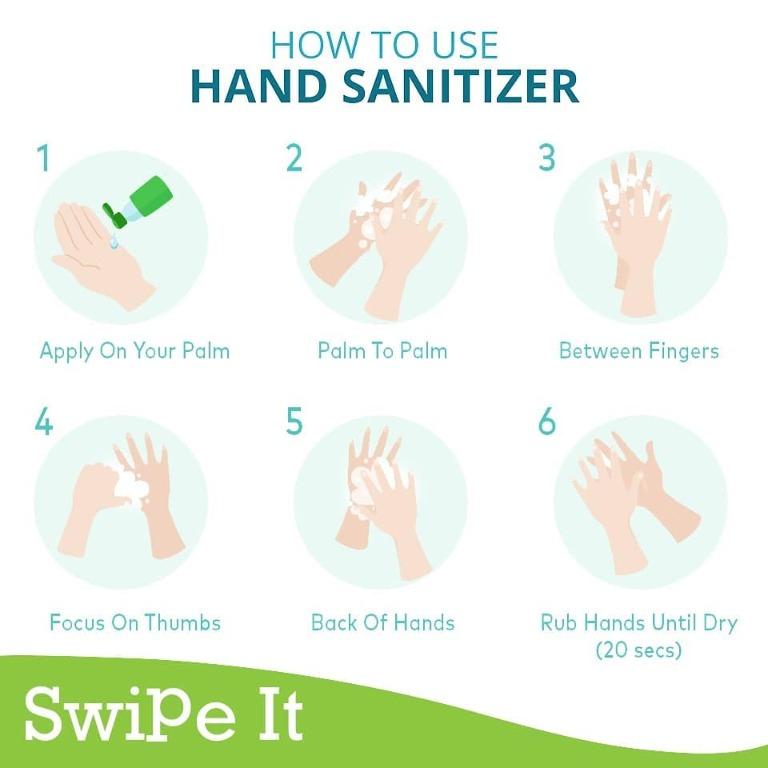 HOW TO USE
HAND SANITIZER

1
Apply On Your Palm

2
Palm To Palm

3
Between Fingers

4
Focus On Thumbs

5
Back Of Hands

6
Rub Hands Until Dry (20 secs)

SwiPe It