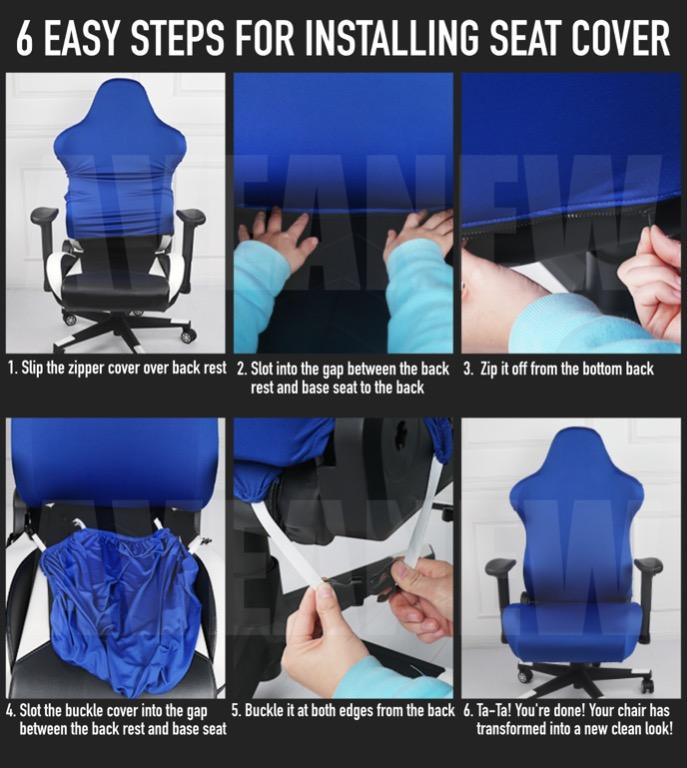 6 EASY STEPS FOR INSTALLING SEAT COVER

1. Slip the zipper cover over back rest

2. Slot into the gap between the back rest and base seat to the back

3. Zip it off from the bottom back

4. Slot the buckle cover into the gap between the back rest and base seat

5. Buckle it at both edges from the back

6. Ta-Ta! You're done! Your chair has transformed into a new clean look!