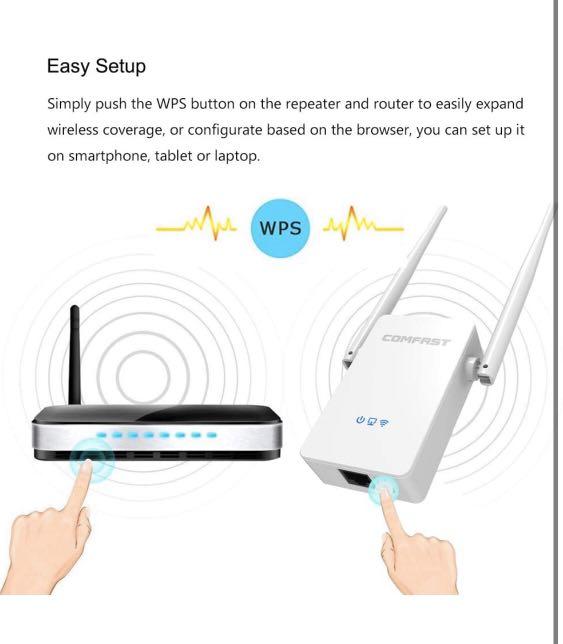 Easy Setup

Simply push the WPS button on the repeater and router to easily expand wireless coverage, or configurate based on the browser, you can set up it on smartphone, tablet or laptop.

WPS

COMFAST